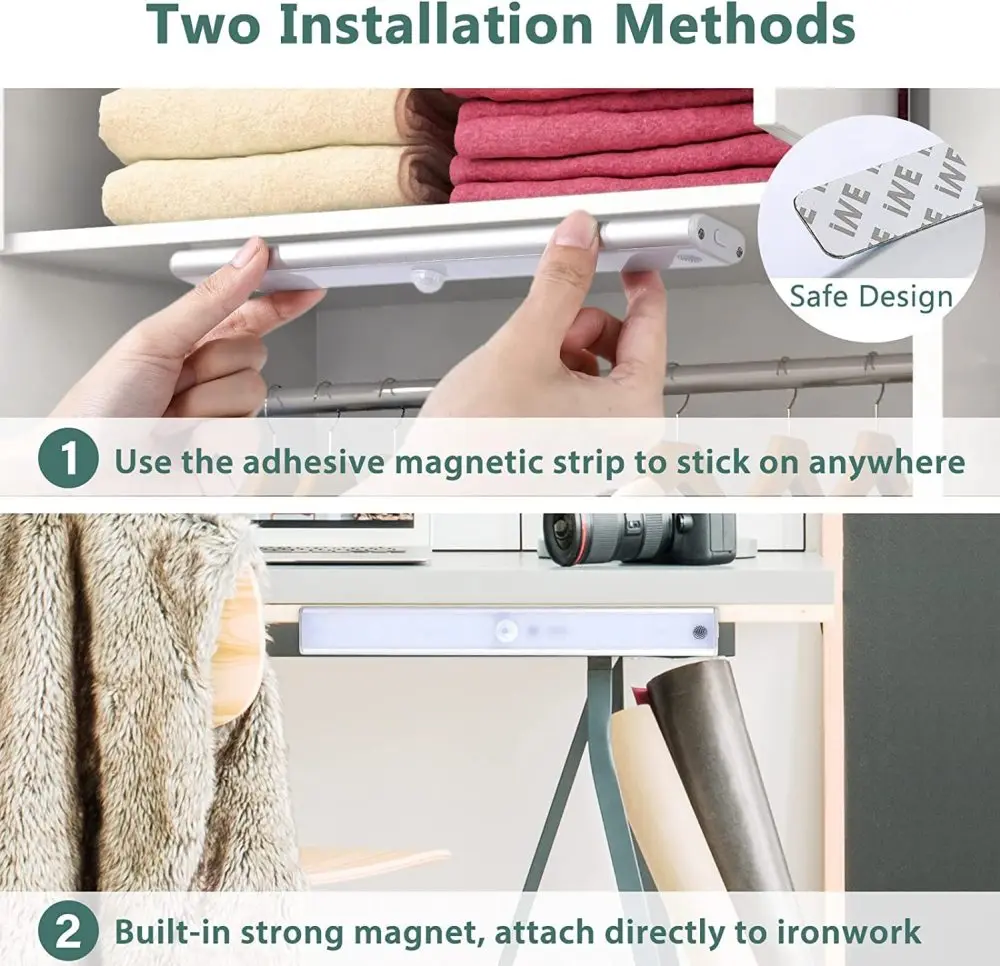 Two Installation Methods

iNE iNE iNE

Safe Design

1 Use the adhesive magnetic strip to stick on anywhere

2 Built-in strong magnet, attach directly to ironwork