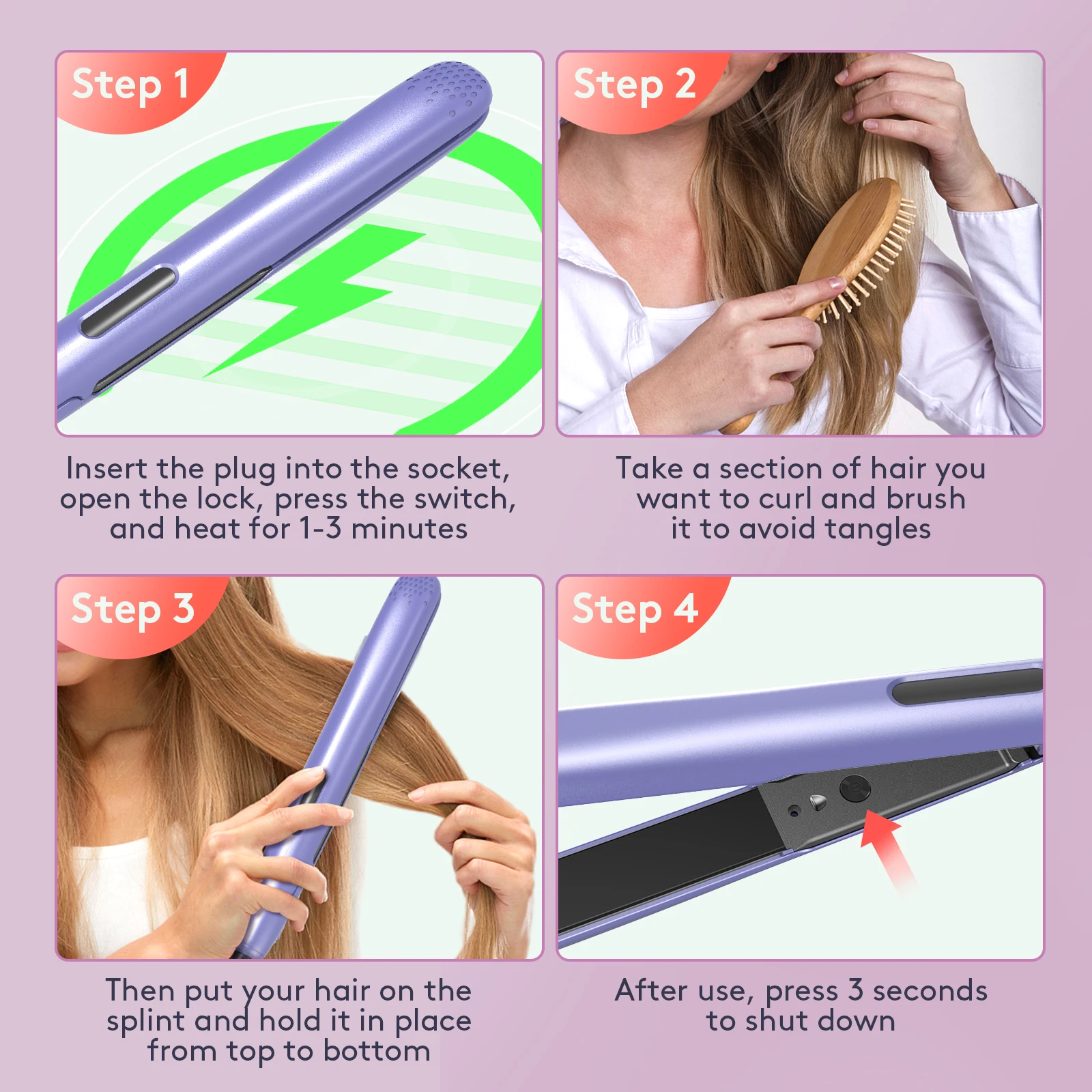 Step 1

Insert the plug into the socket, open the lock, press the switch, and heat for 1-3 minutes

Step 2

Take a section of hair you want to curl and brush it to avoid tangles

Step 3

Then put your hair on the splint and hold it in place from top to bottom

Step 4

After use, press 3 seconds to shut down