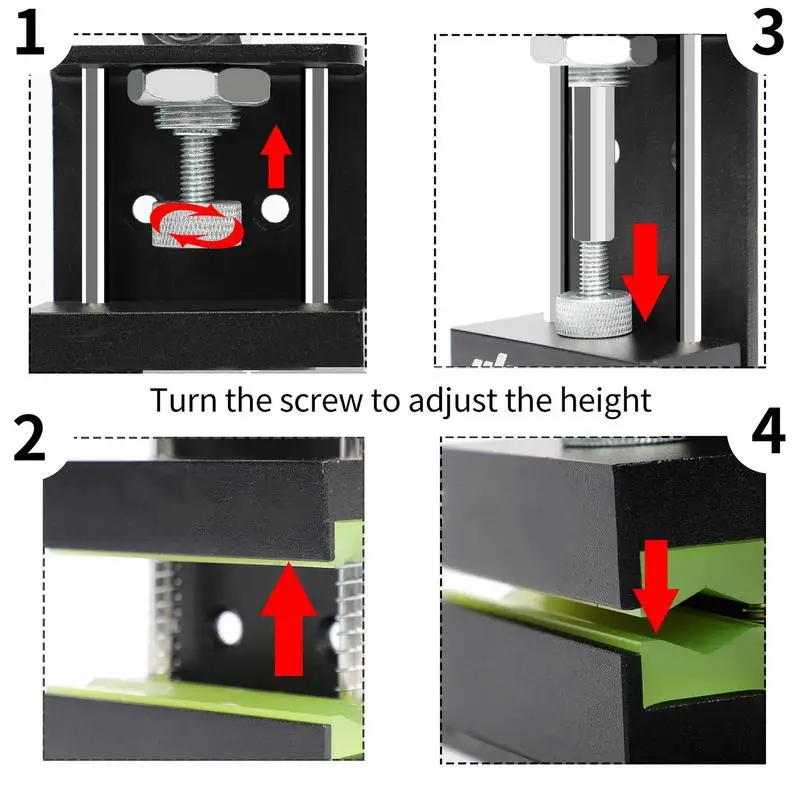 1

3

Turn the screw to adjust the height

2

4