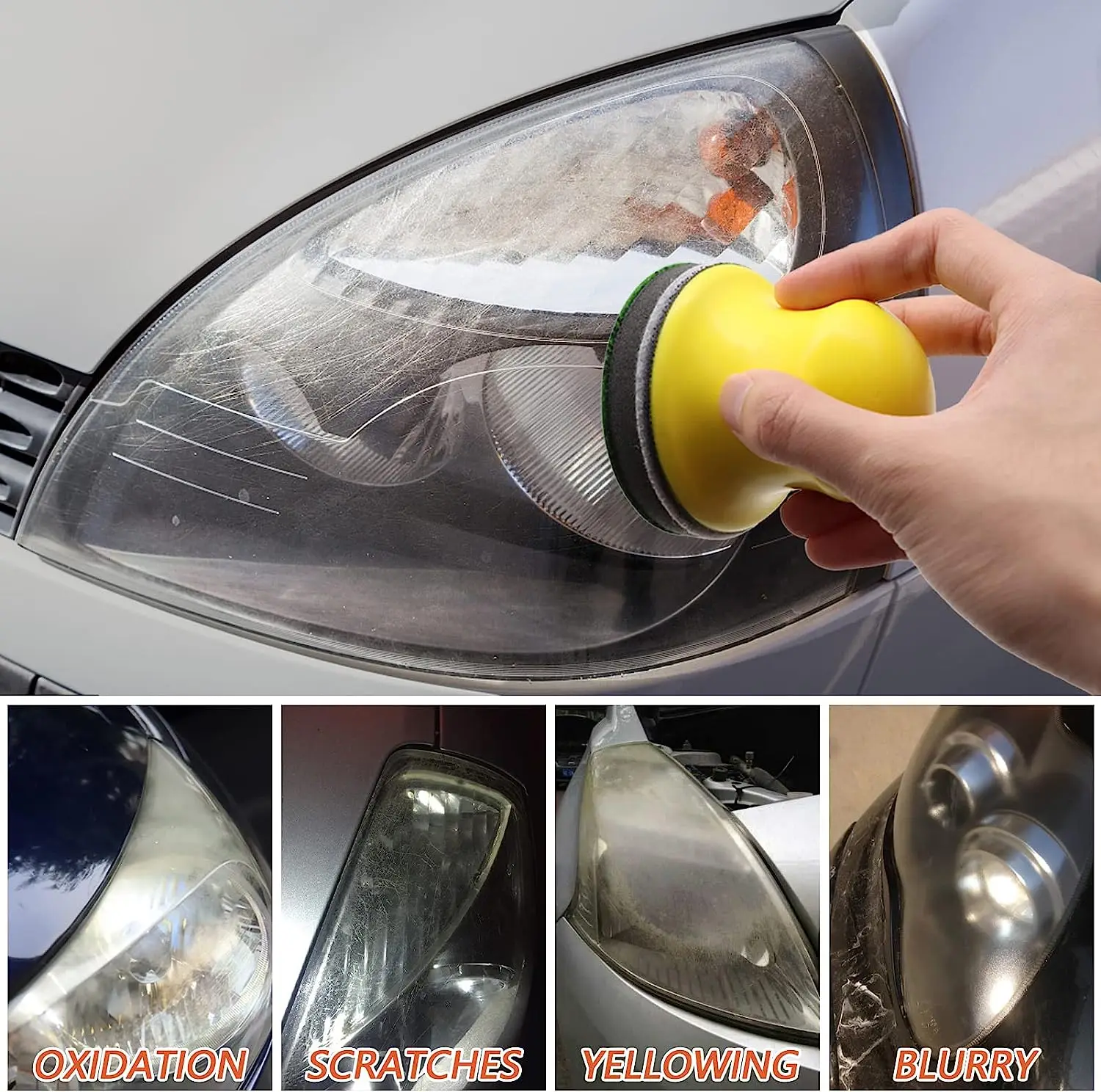 OXIDATION

SCRATCHES

YELLOWING

BLURRY