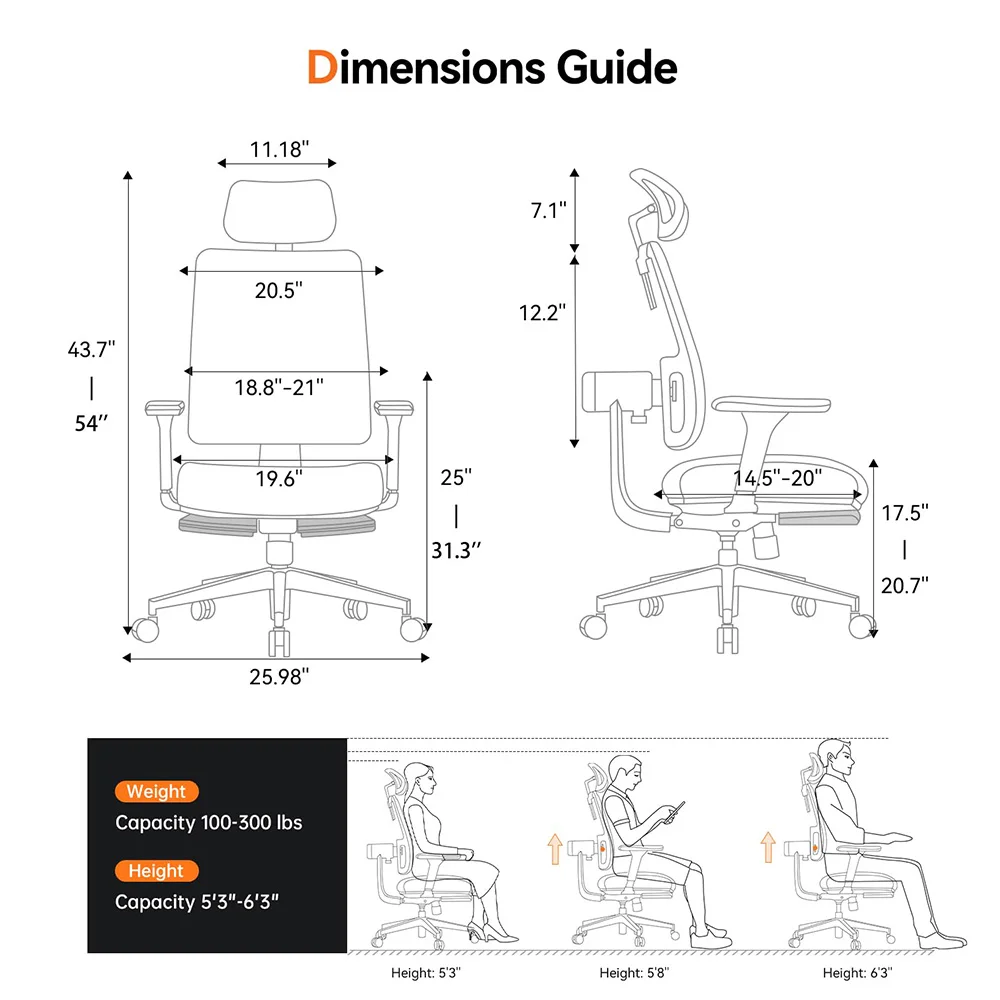 Dimensions Guide

11.18"

20.5"

43.7"
|
54"

18.8"-21"

19.6"

25"
|
31.3"

25.98"

7.1"

12.2"

14.5"-20"

17.5"
|
20.7"

Weight
Capacity 100-300 lbs

Height
Capacity 5'3"-6'3"

Height: 5'3"

Height: 5'8"

Height: 6'3"