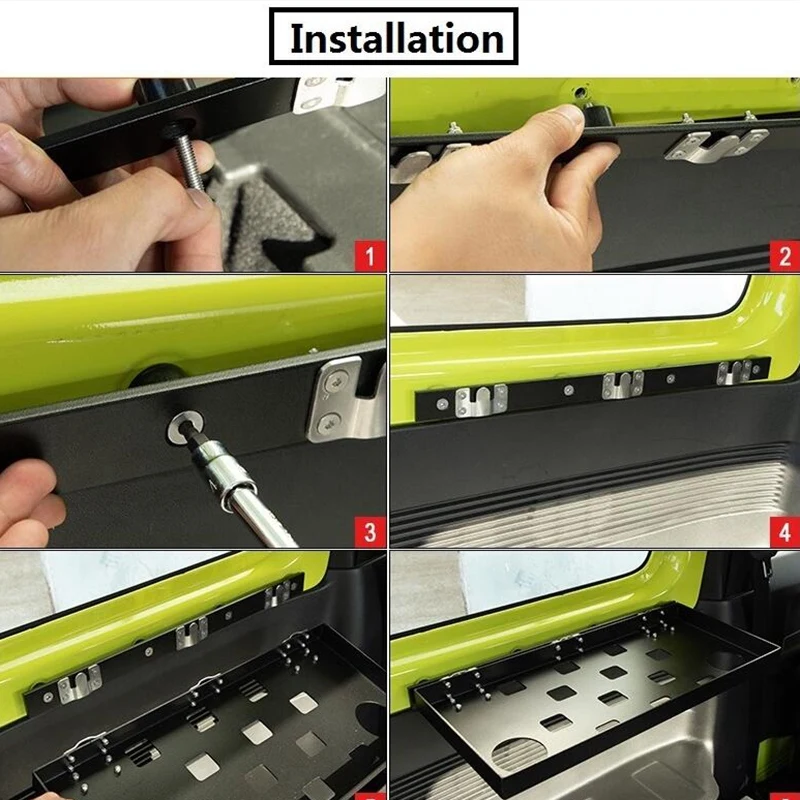 Installation

1

2

3

4