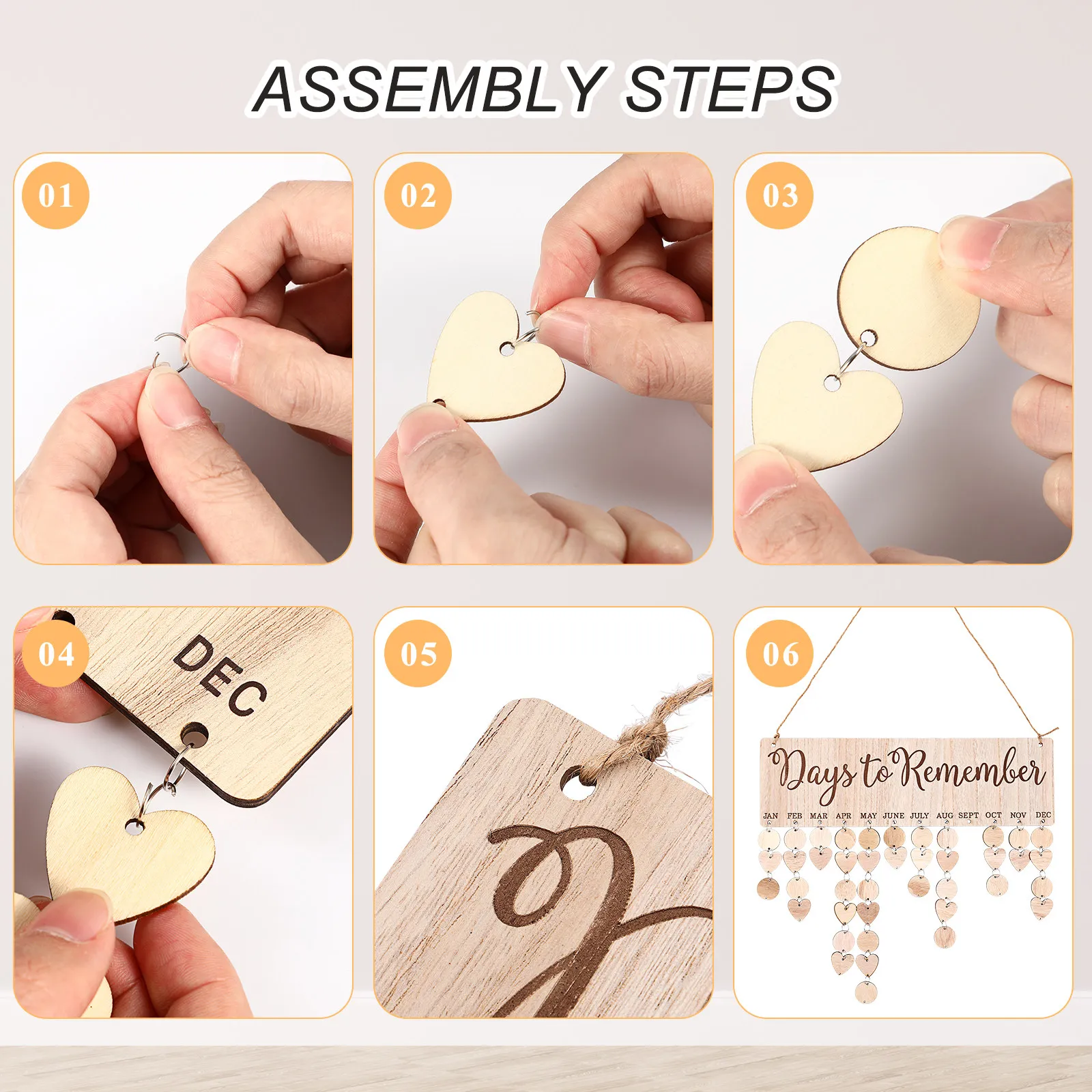 ASSEMBLY STEPS

01

02

03

04

DEC

05

06

Days to Remember

JAN FEB MAR APR MAY JUNE JULY AUG SEPT OCT NOV DEC