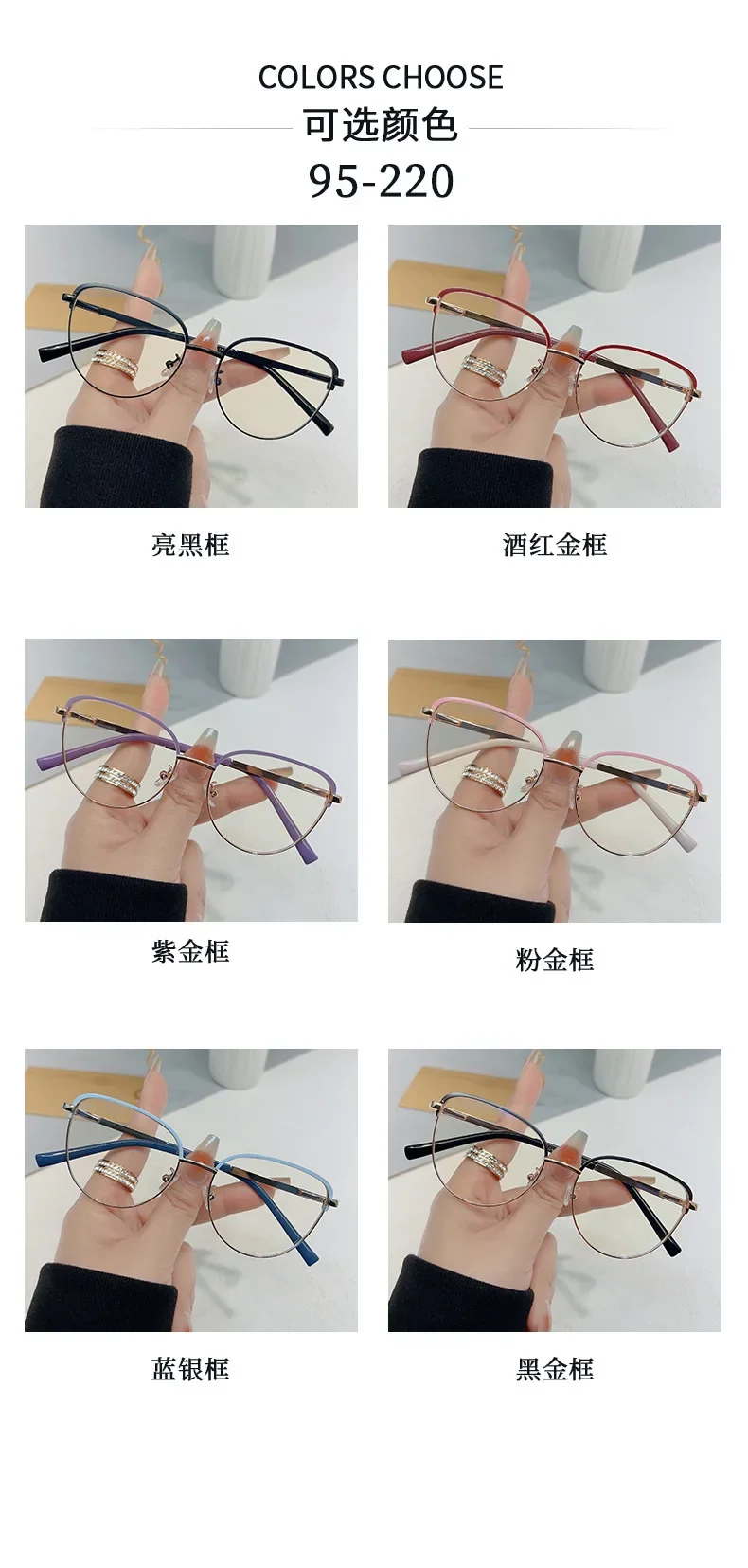 COLORS CHOOSE
可选颜色
95-220

亮黑框

酒红金框

紫金框

粉金框

蓝银框

黑金框