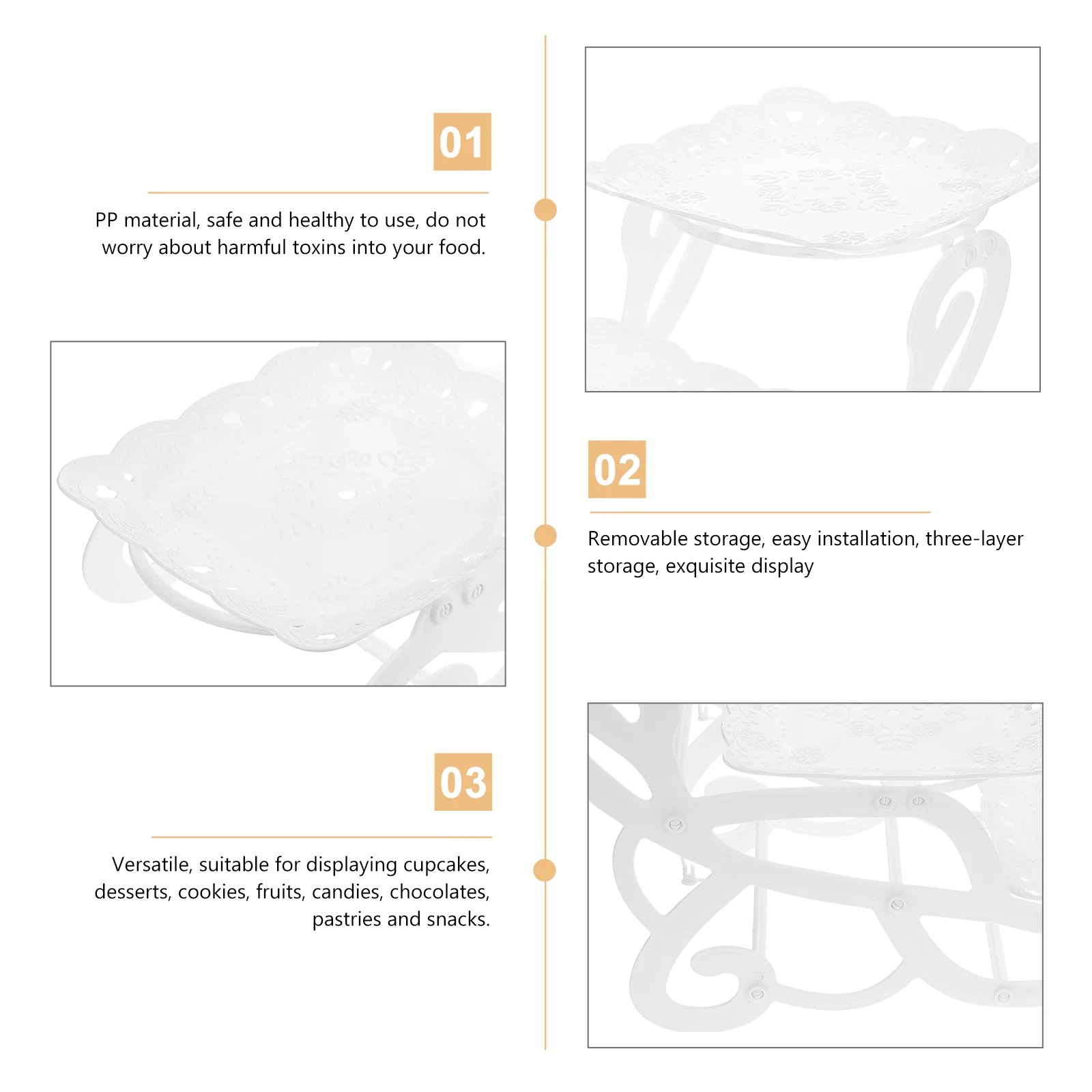 01

PP material, safe and healthy to use, do not worry about harmful toxins into your food.

02

Removable storage, easy installation, three-layer storage, exquisite display

03

Versatile, suitable for displaying cupcakes, desserts, cookies, fruits, candies, chocolates, pastries and snacks.