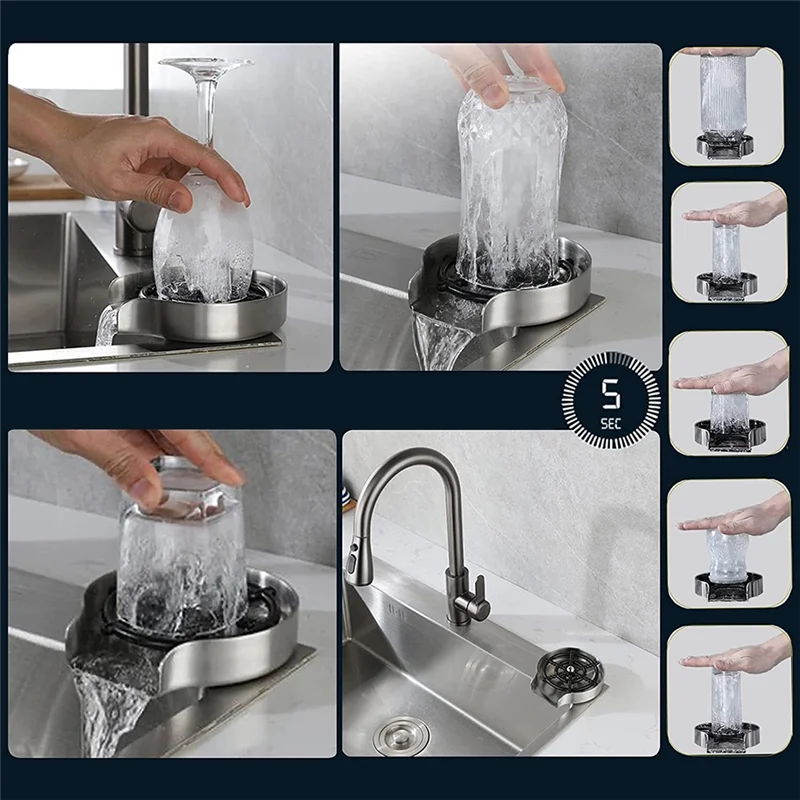 5
SEC