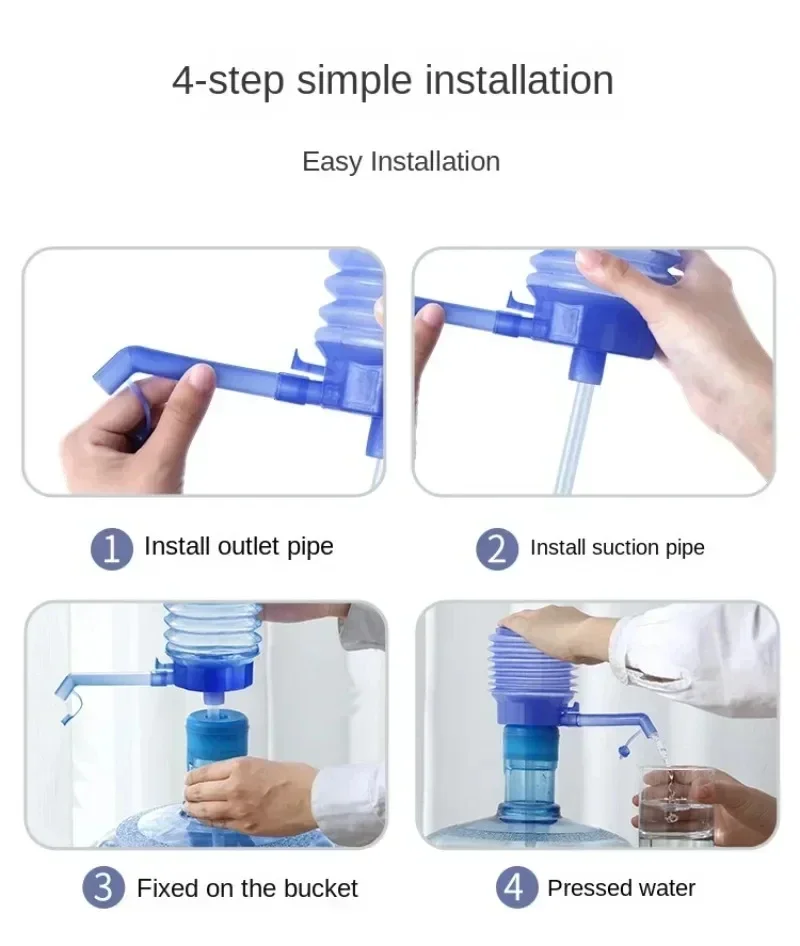 4-step simple installation

Easy Installation

1 Install outlet pipe

2 Install suction pipe

3 Fixed on the bucket

4 Pressed water