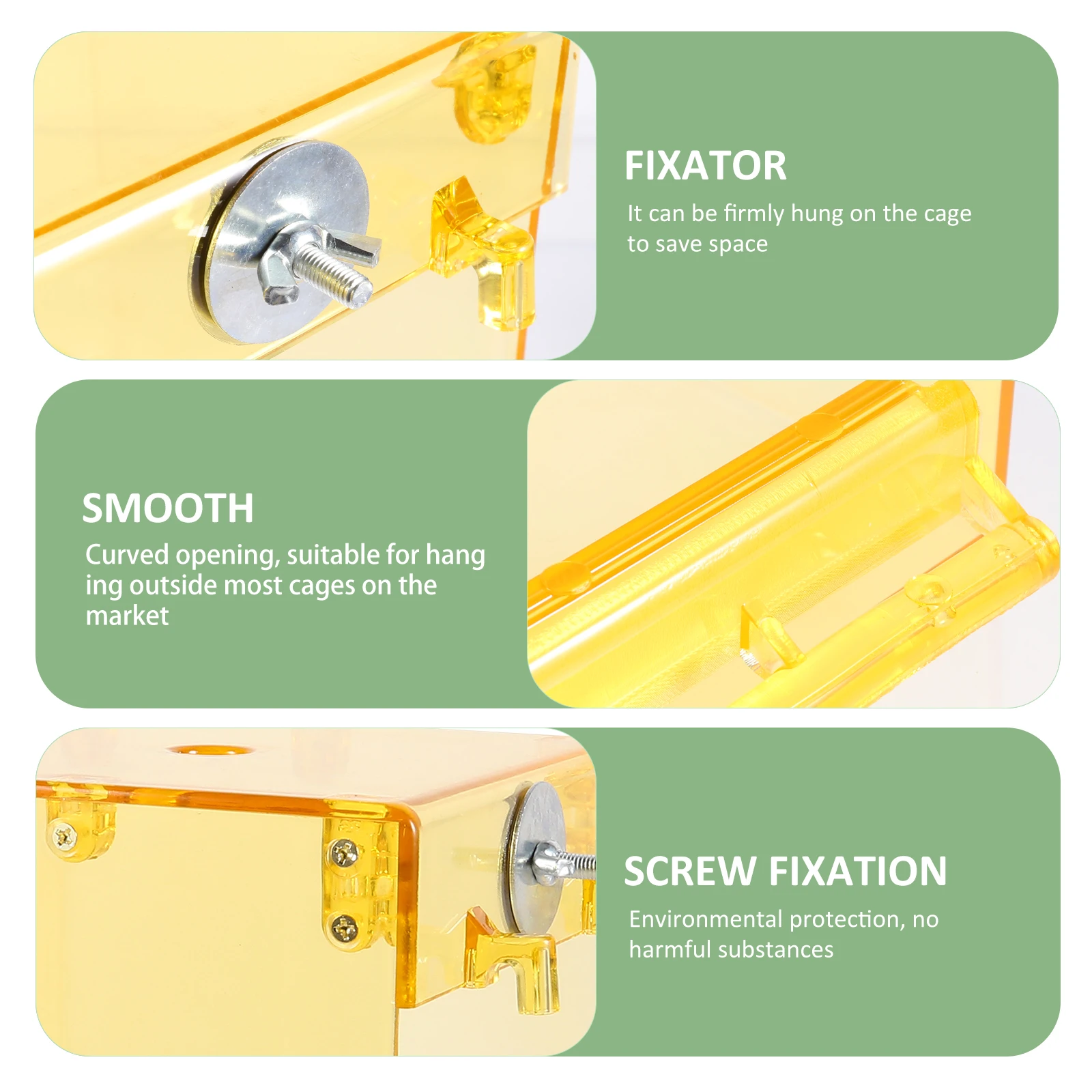 FIXATOR

It can be firmly hung on the cage to save space

SMOOTH

Curved opening, suitable for hang ing outside most cages on the market

SCREW FIXATION

Environmental protection, no harmful substances