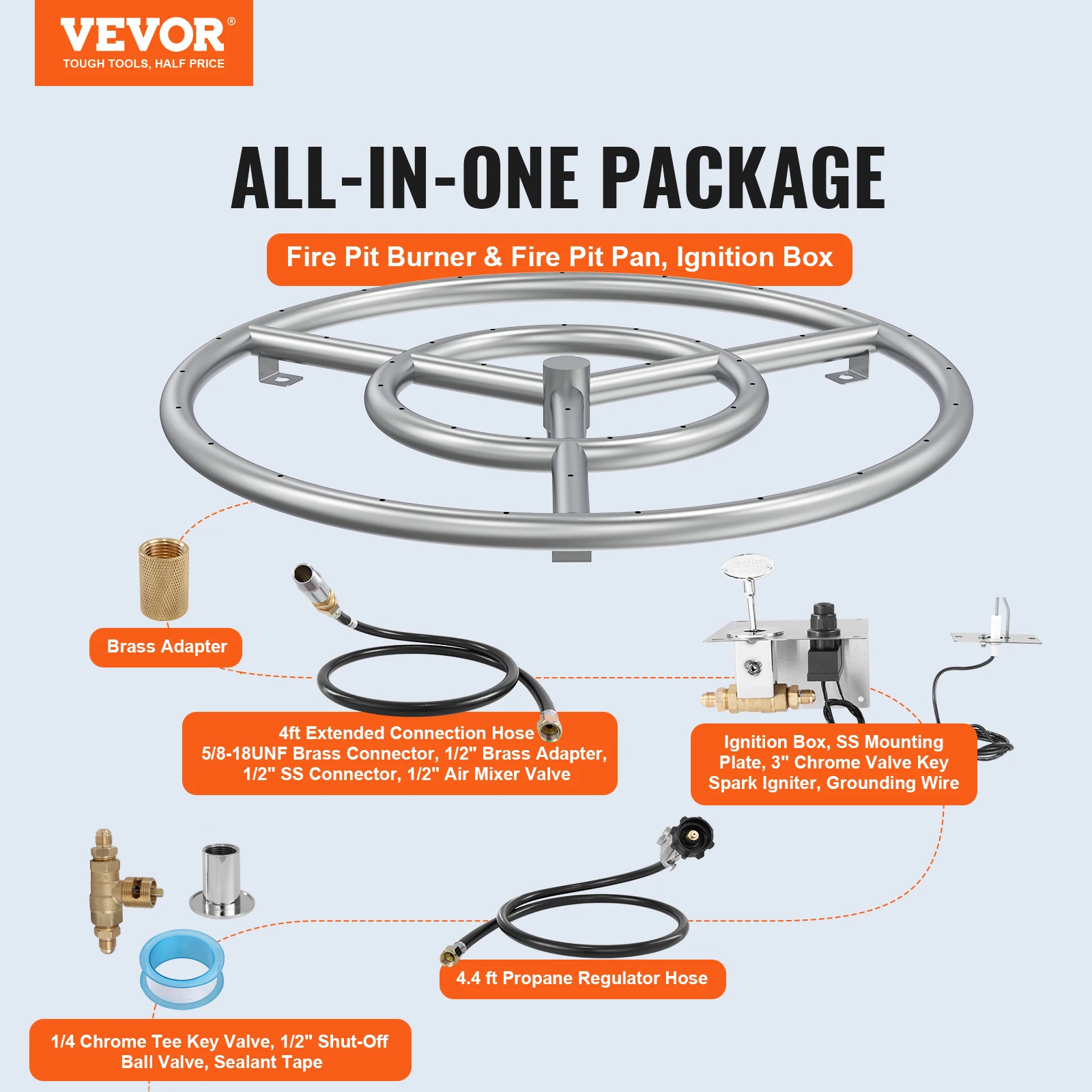 VEVOR®
TOUGH TOOLS, HALF PRICE

ALL-IN-ONE PACKAGE

Fire Pit Burner & Fire Pit Pan, Ignition Box

Brass Adapter

4ft Extended Connection Hose
5/8-18UNF Brass Connector, 1/2" Brass Adapter,
1/2" SS Connector, 1/2" Air Mixer Valve

Ignition Box, SS Mounting Plate, 3" Chrome Valve Key
Spark Igniter, Grounding Wire

4.4 ft Propane Regulator Hose

1/4 Chrome Tee Key Valve, 1/2" Shut-Off
Ball Valve, Sealant Tape