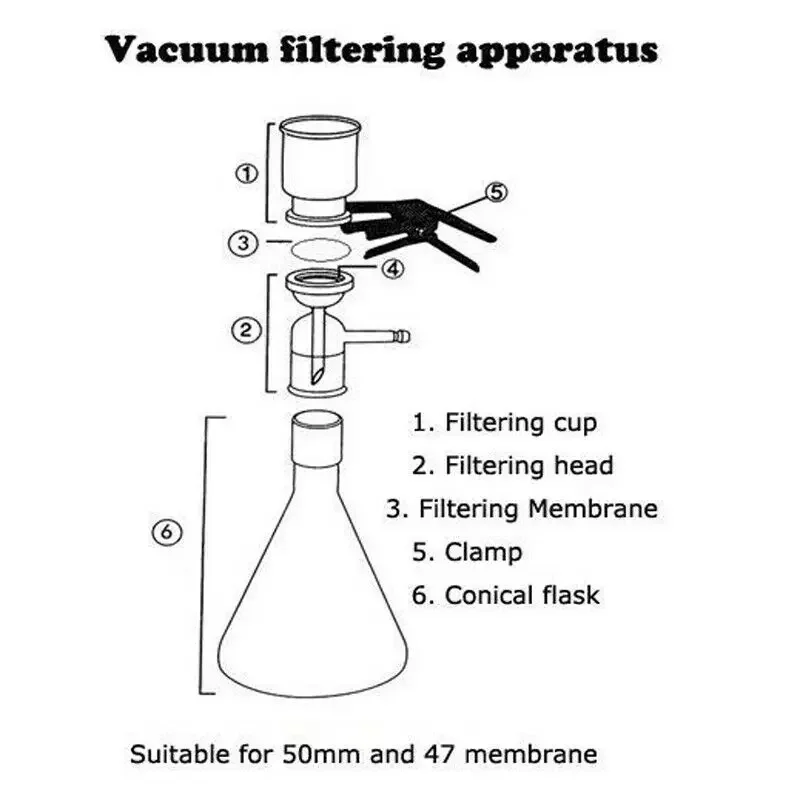 Vacuum filtering apparatus

①

⑤

③

④

②

⑥

1. Filtering cup
2. Filtering head
3. Filtering Membrane
5. Clamp
6. Conical flask

Suitable for 50mm and 47 membrane