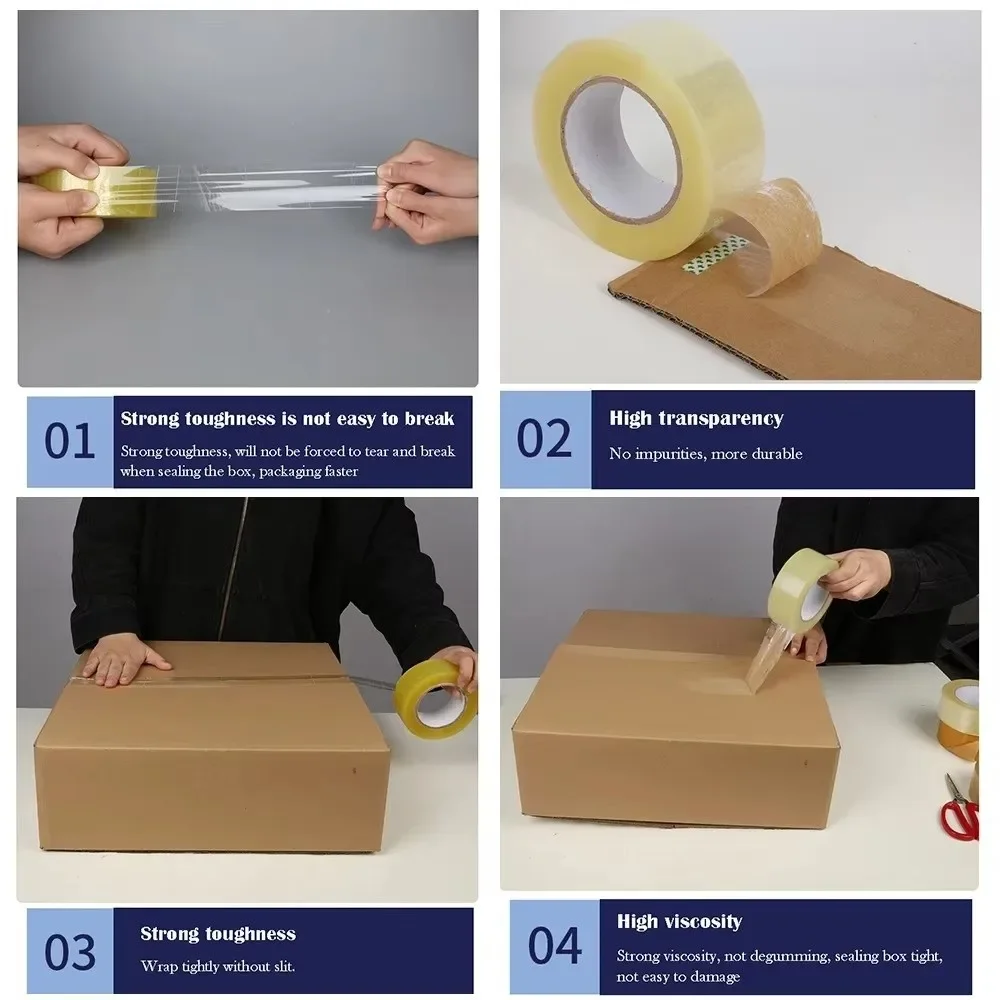 01

Strong toughness is not easy to break

Strong toughness, will not be forced to tear and break when sealing the box, packaging faster

02

High transparency

No impurities, more durable

03

Strong toughness

Wrap tightly without slit.

04

High viscosity

Strong viscosity, not degumming, sealing box tight, not easy to damage