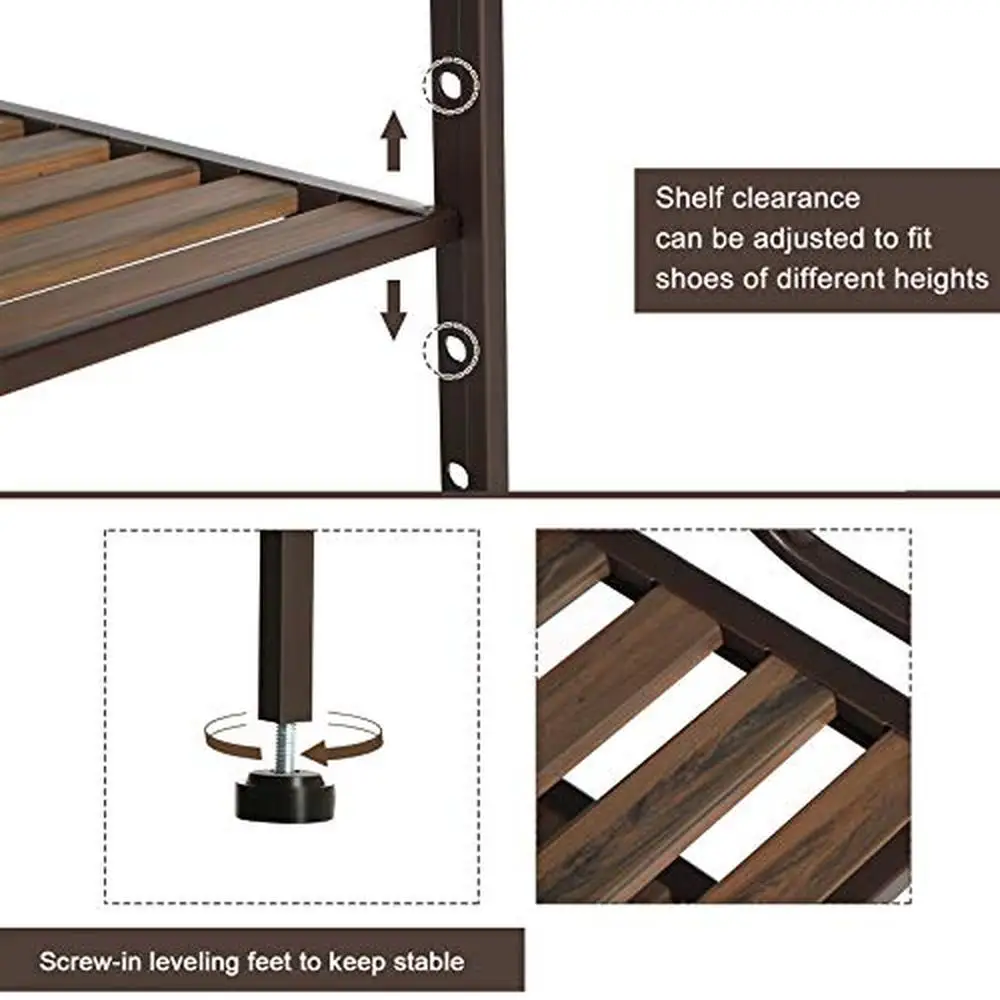 Shelf clearance can be adjusted to fit shoes of different heights

Screw-in leveling feet to keep stable