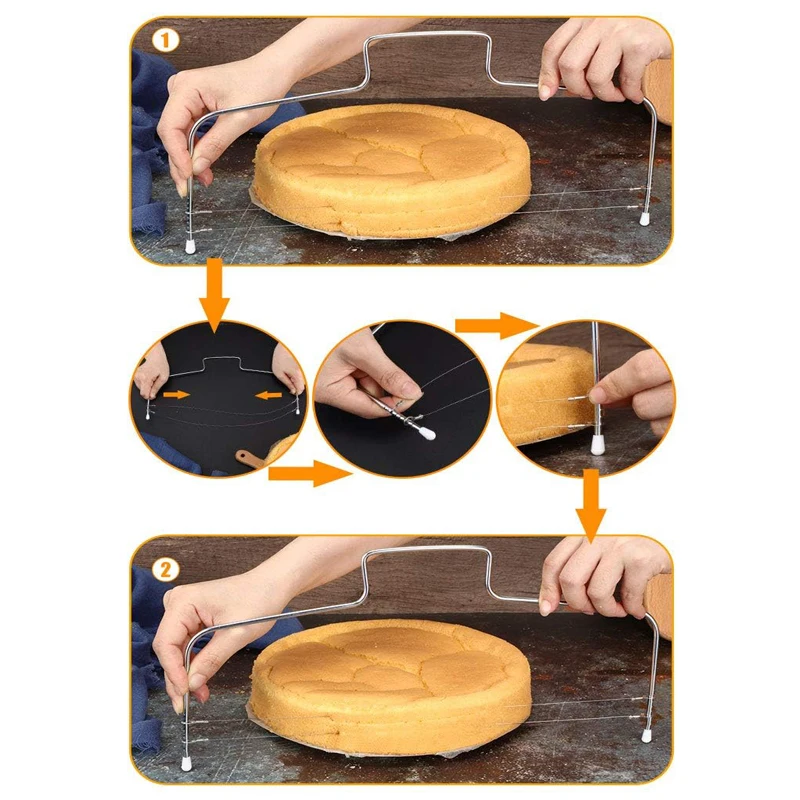 1

2