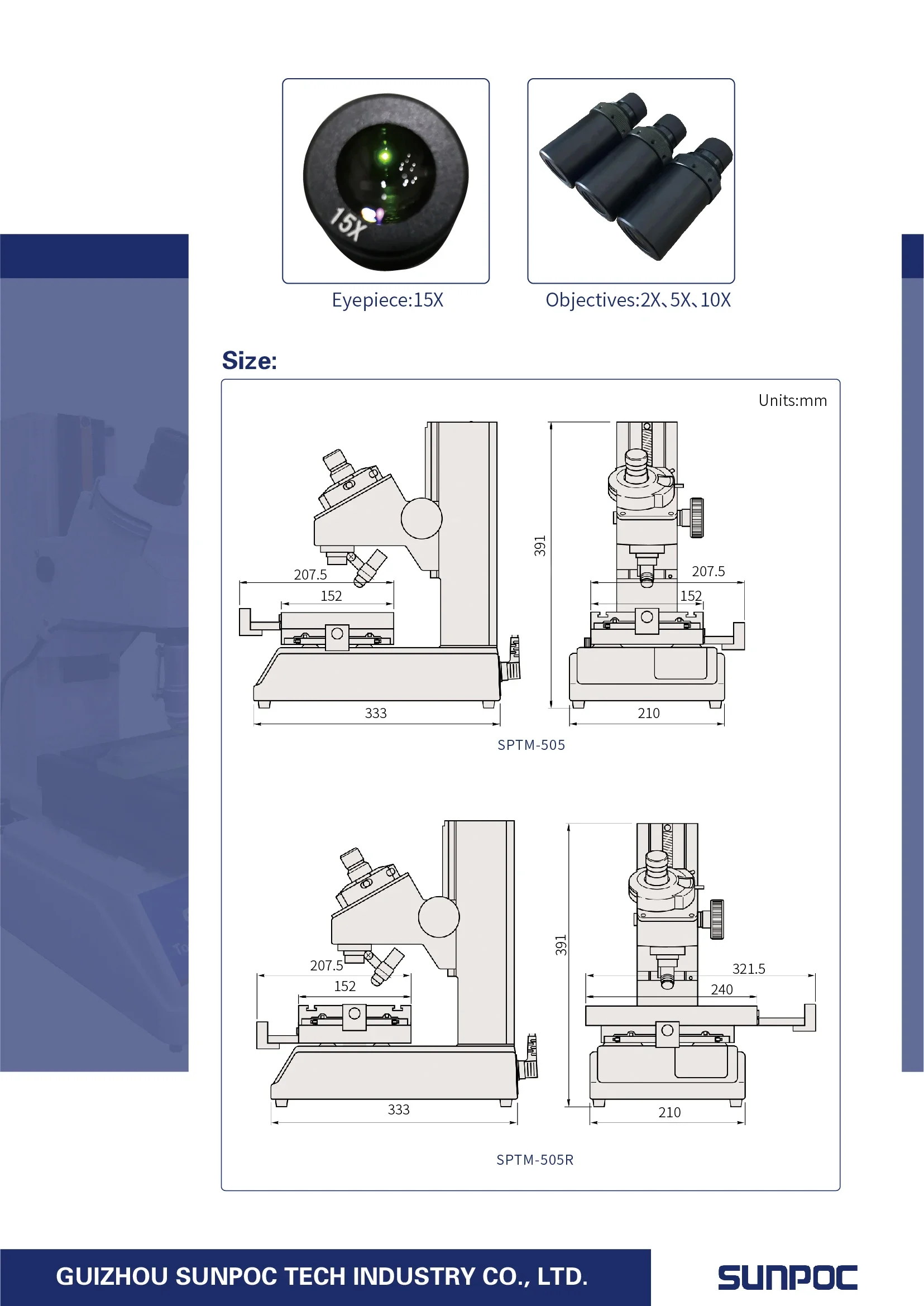 15X

Eyepiece:15X

Objectives:2X、5X、10X

Size:

Units:mm

207.5

152

333

391

207.5

152

210

SPTM-505

207.5

152

333

391

321.5

240

210

SPTM-505R

GUIZHOU SUNPOC TECH INDUSTRY CO., LTD.

SUNPOC