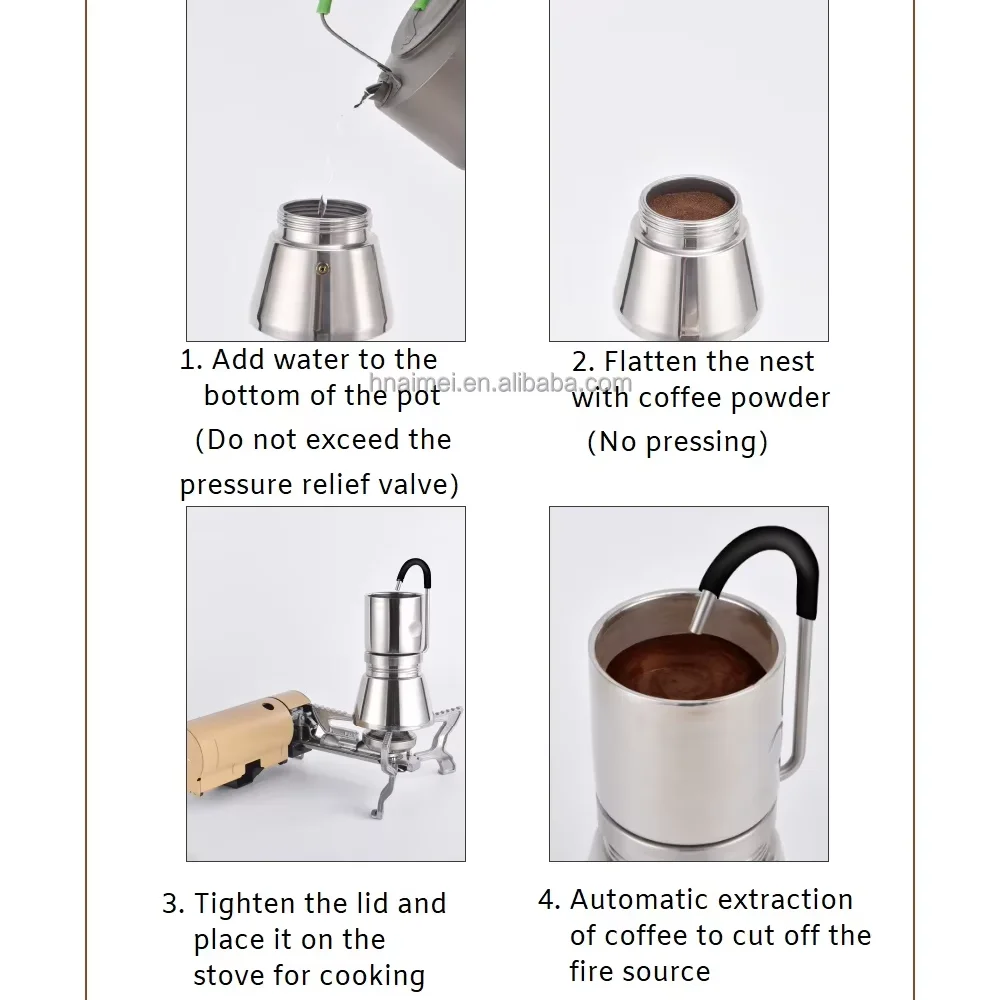 1. Add water to the bottom of the pot (Do not exceed the pressure relief valve)

hnaimei.en.alibaba.com

2. Flatten the nest with coffee powder (No pressing)

3. Tighten the lid and place it on the stove for cooking

4. Automatic extraction of coffee to cut off the fire source