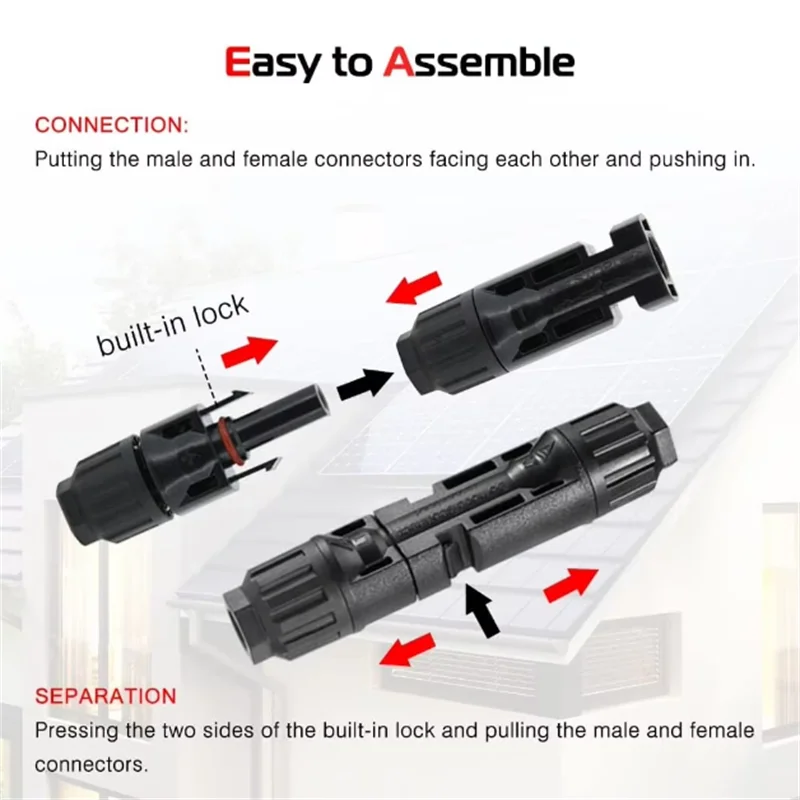 Easy to Assemble

CONNECTION:
Putting the male and female connectors facing each other and pushing in.

built-in lock

SEPARATION
Pressing the two sides of the built-in lock and pulling the male and female connectors.