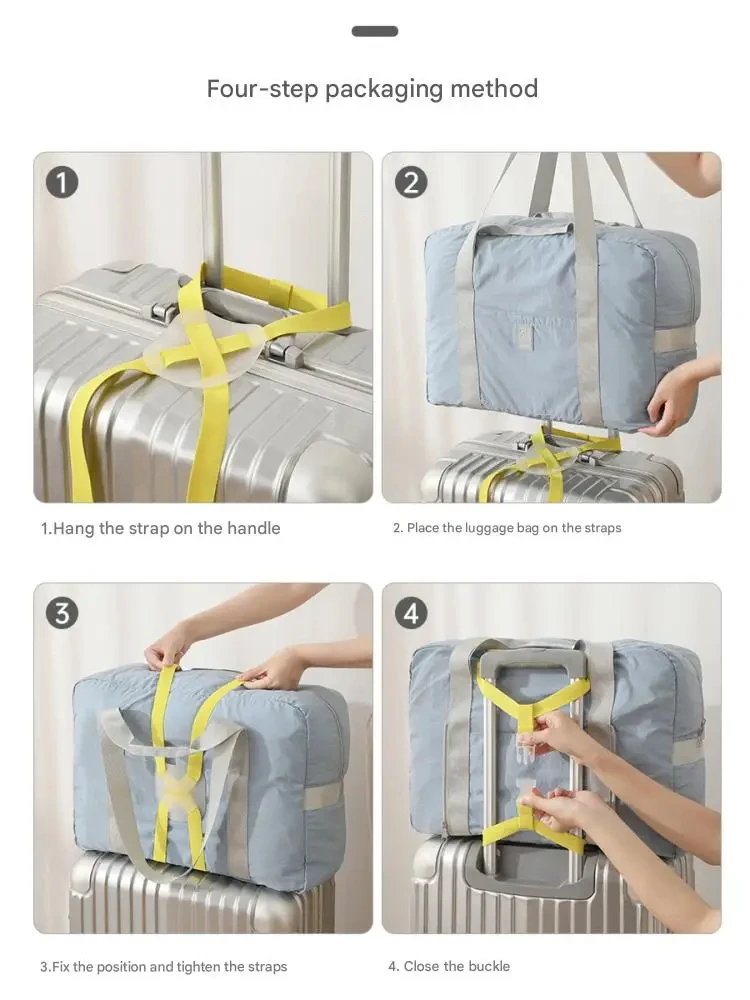 Four-step packaging method

1

2

1.Hang the strap on the handle

2. Place the luggage bag on the straps

3

4

3.Fix the position and tighten the straps

4. Close the buckle