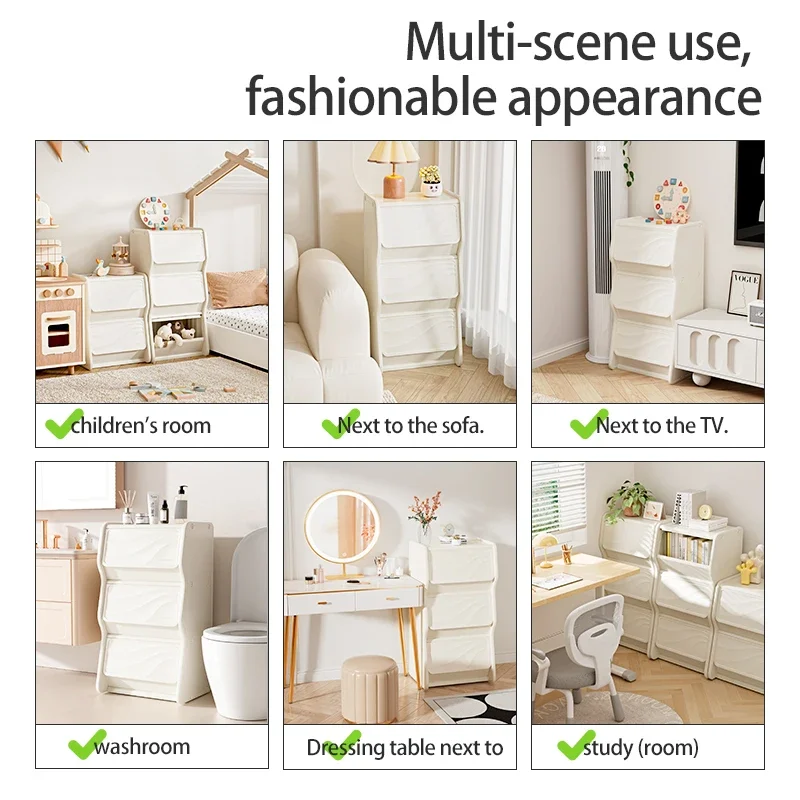 Multi-scene use, fashionable appearance

children's room

Next to the sofa.

Next to the TV.

VOGUE

washroom

Dressing table next to

study (room)