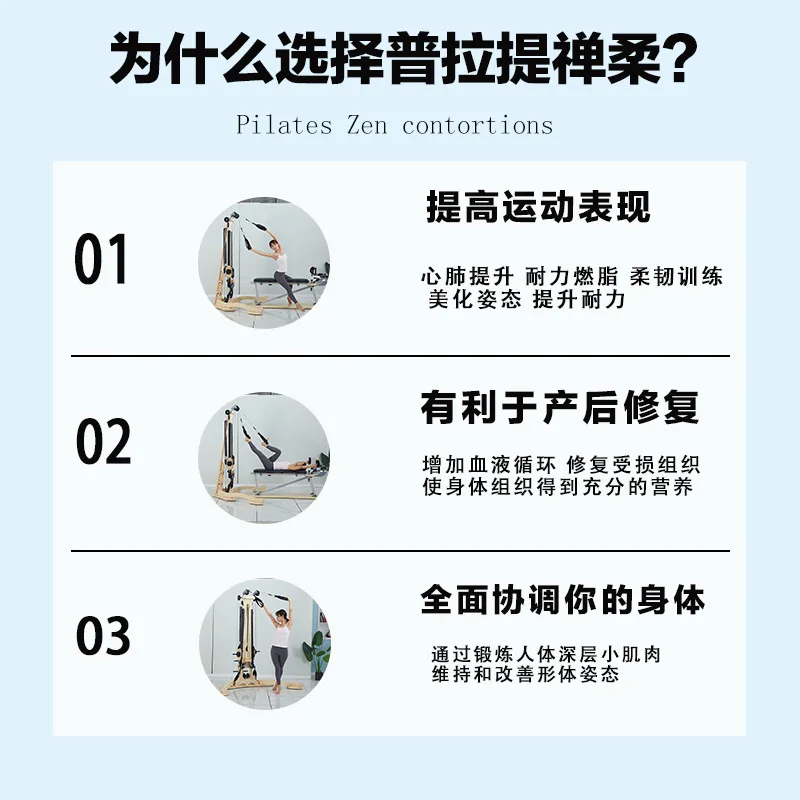 为什么选择普拉提禅柔?

Pilates Zen contortions

01

提高运动表现

心肺提升 耐力燃脂 柔韧训练
美化姿态 提升耐力

02

有利于产后修复

增加血液循环 修复受损组织
使身体组织得到充分的营养

03

全面协调你的身体

通过锻炼人体深层小肌肉
维持和改善形体姿态