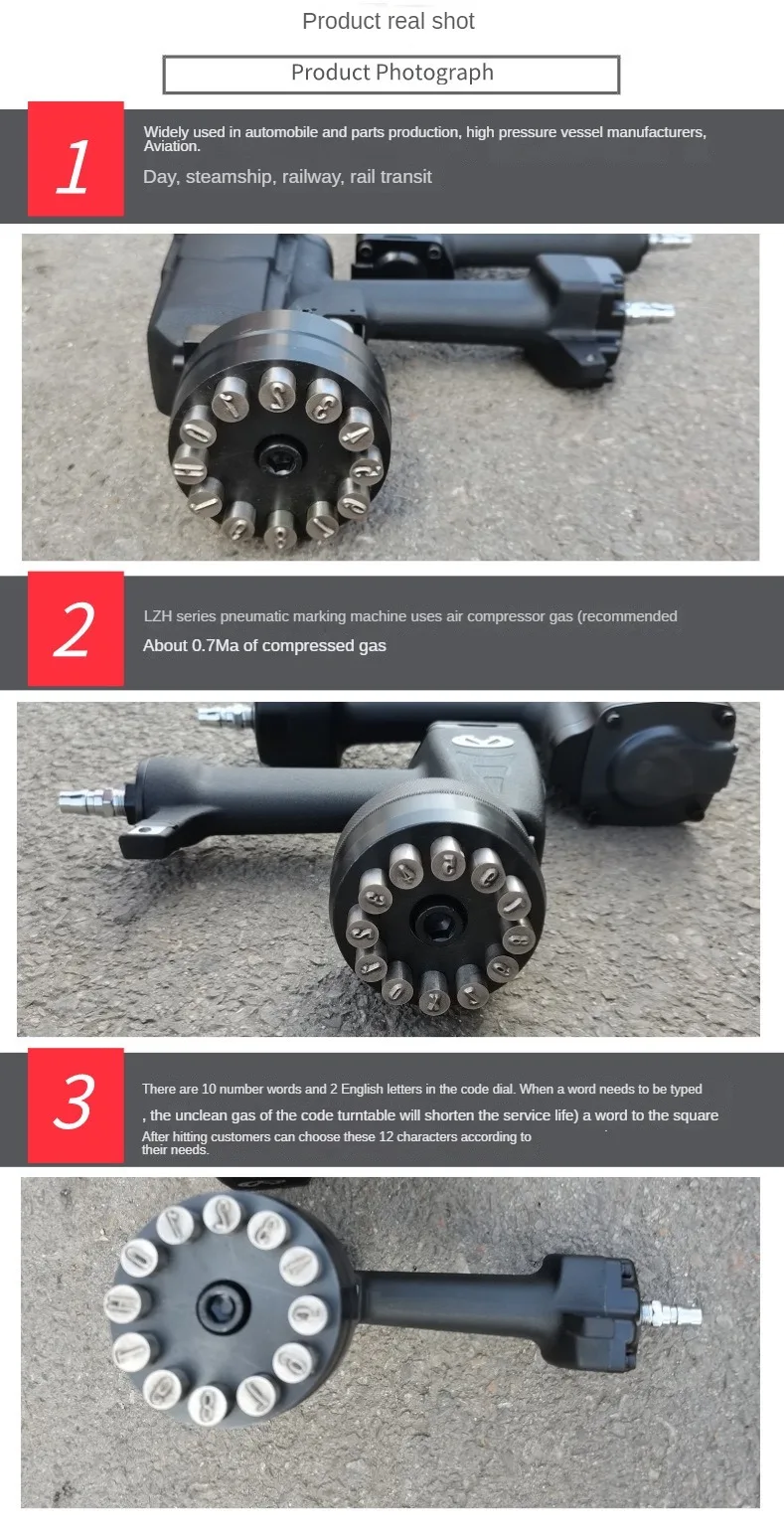 Product real shot

Product Photograph

1

Widely used in automobile and parts production, high pressure vessel manufacturers, Aviation.

Day, steamship, railway, rail transit

2

LZH series pneumatic marking machine uses air compressor gas (recommended

About 0.7Ma of compressed gas

3

There are 10 number words and 2 English letters in the code dial. When a word needs to be typed

, the unclean gas of the code turntable will shorten the service life) a word to the square

After hitting customers can choose these 12 characters according to their needs.