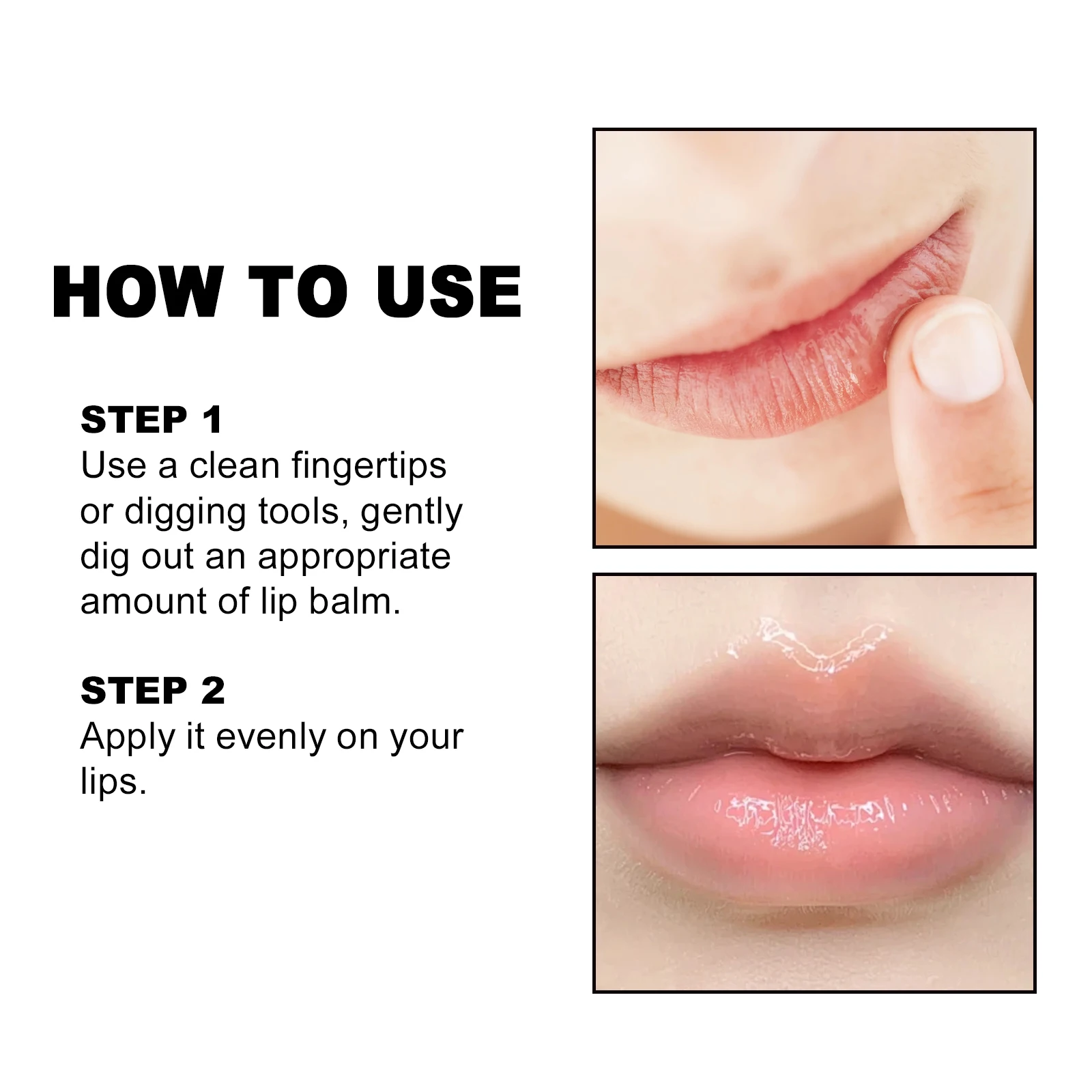 HOW TO USE

STEP 1
Use a clean fingertips or digging tools, gently dig out an appropriate amount of lip balm.

STEP 2
Apply it evenly on your lips.