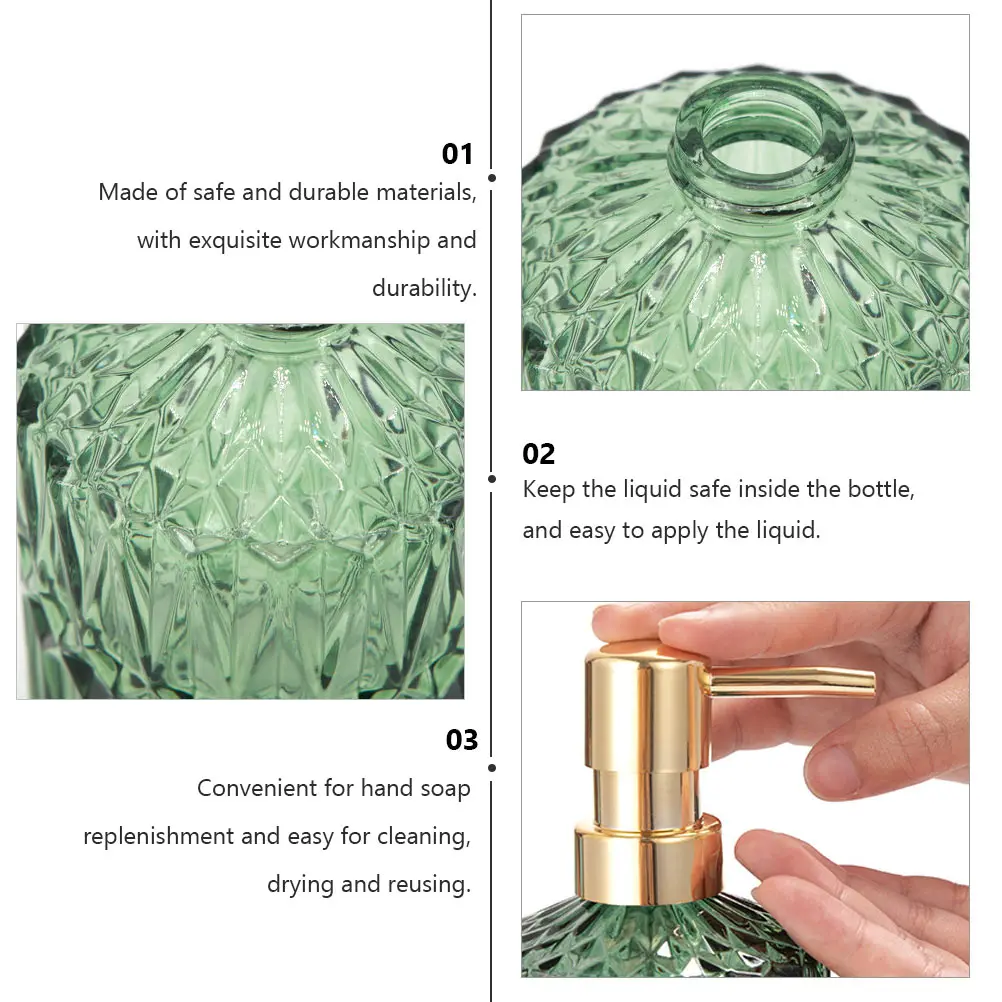 01
Made of safe and durable materials, with exquisite workmanship and durability.

02
Keep the liquid safe inside the bottle, and easy to apply the liquid.

03
Convenient for hand soap replenishment and easy for cleaning, drying and reusing.