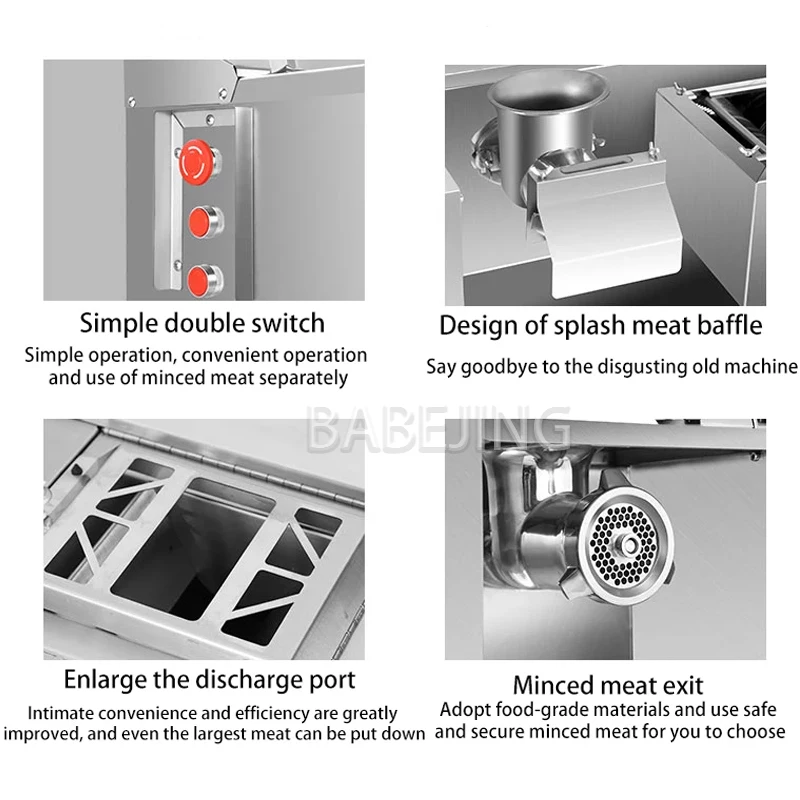 Simple double switch
Simple operation, convenient operation and use of minced meat separately

Design of splash meat baffle
Say goodbye to the disgusting old machine

BABEJING

Enlarge the discharge port
Intimate convenience and efficiency are greatly improved, and even the largest meat can be put down

Minced meat exit
Adopt food-grade materials and use safe and secure minced meat for you to choose