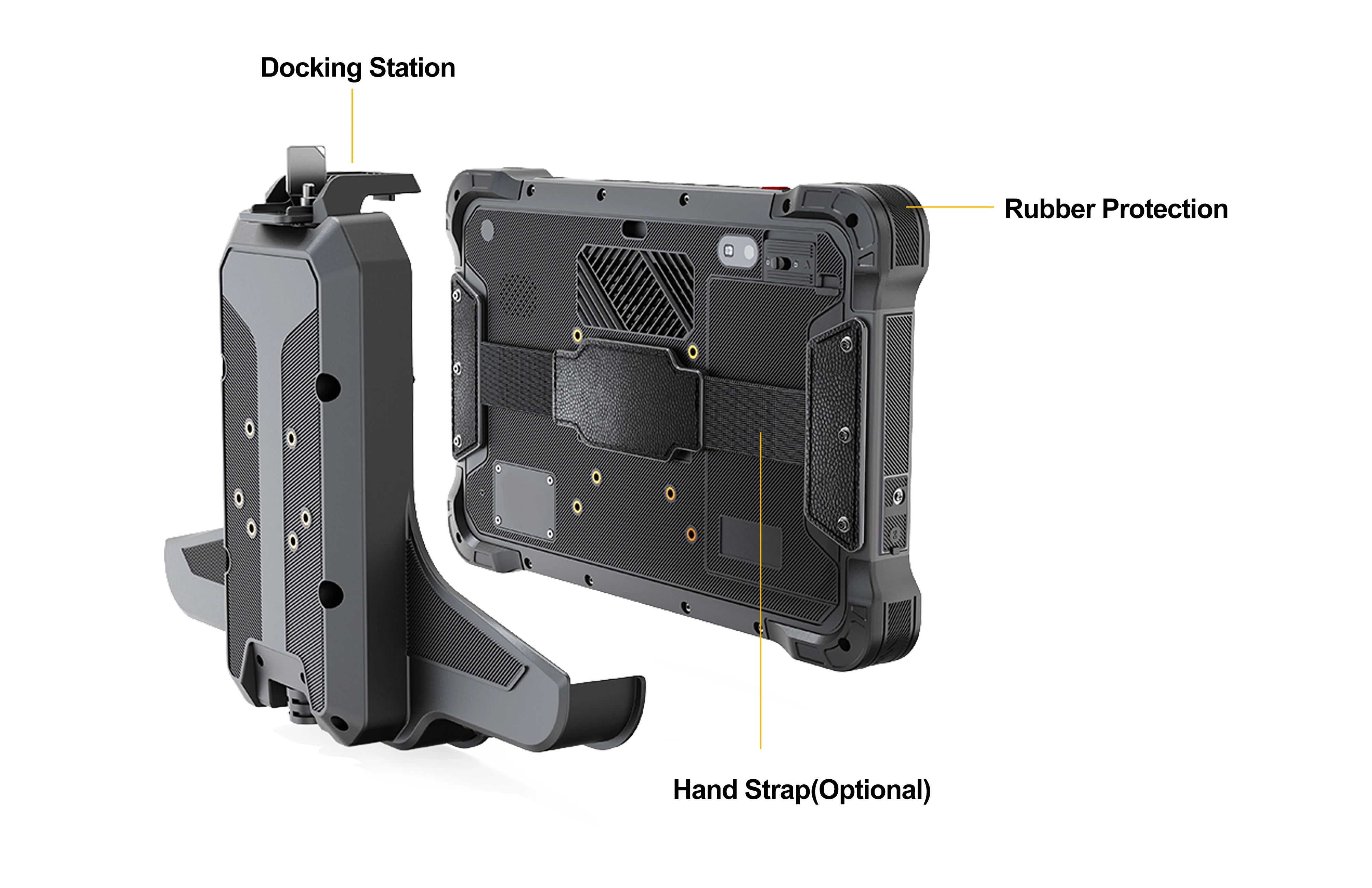 Docking Station

Rubber Protection

Hand Strap(Optional)