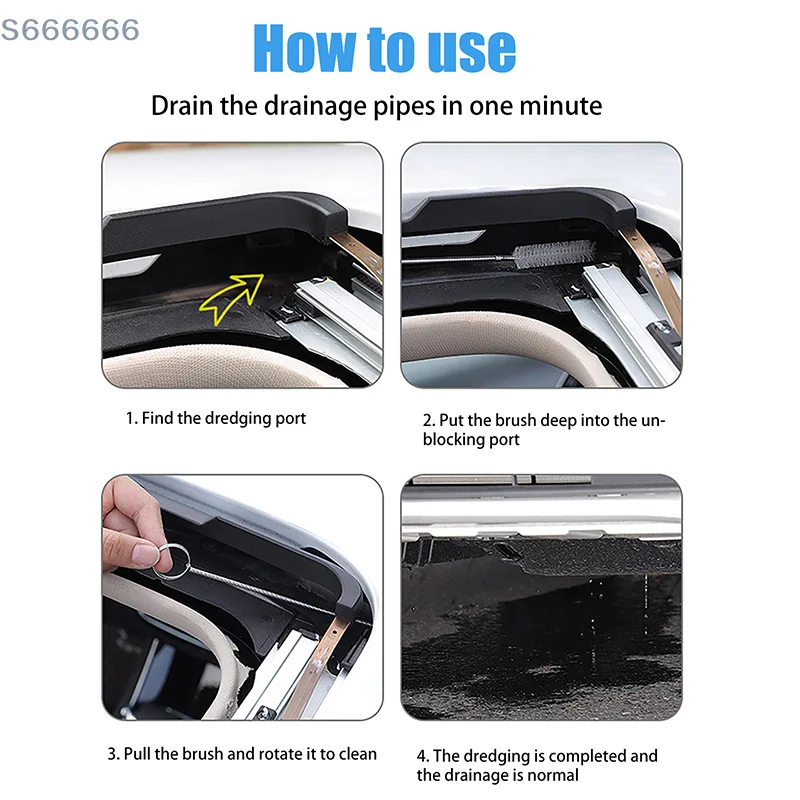 S666666

How to use

Drain the drainage pipes in one minute

1. Find the dredging port

2. Put the brush deep into the unblocking port

3. Pull the brush and rotate it to clean

4. The dredging is completed and the drainage is normal