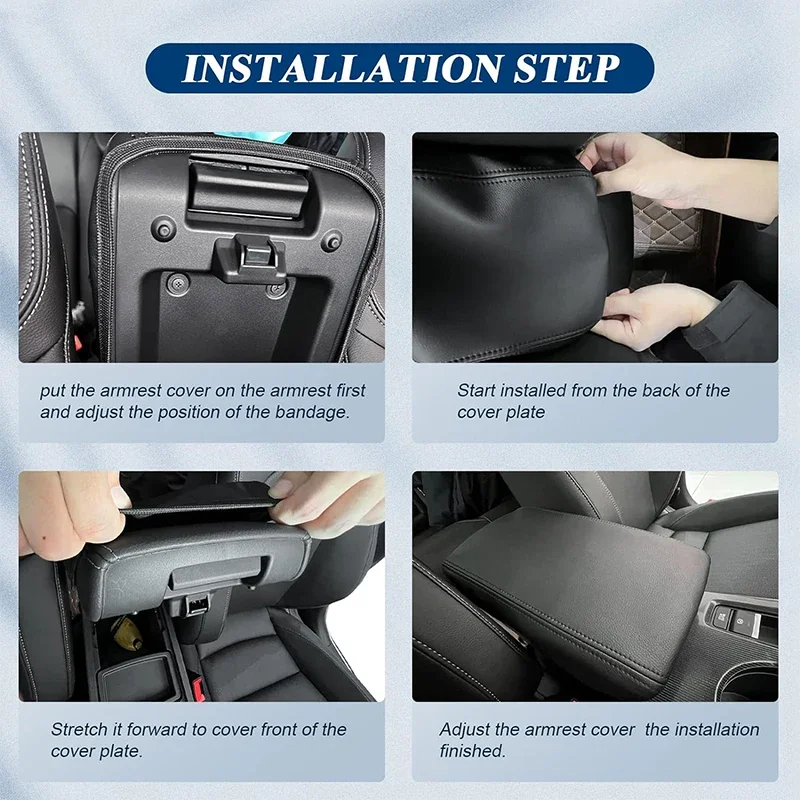 INSTALLATION STEP

put the armrest cover on the armrest first and adjust the position of the bandage.

Start installed from the back of the cover plate

Stretch it forward to cover front of the cover plate.

Adjust the armrest cover the installation finished.