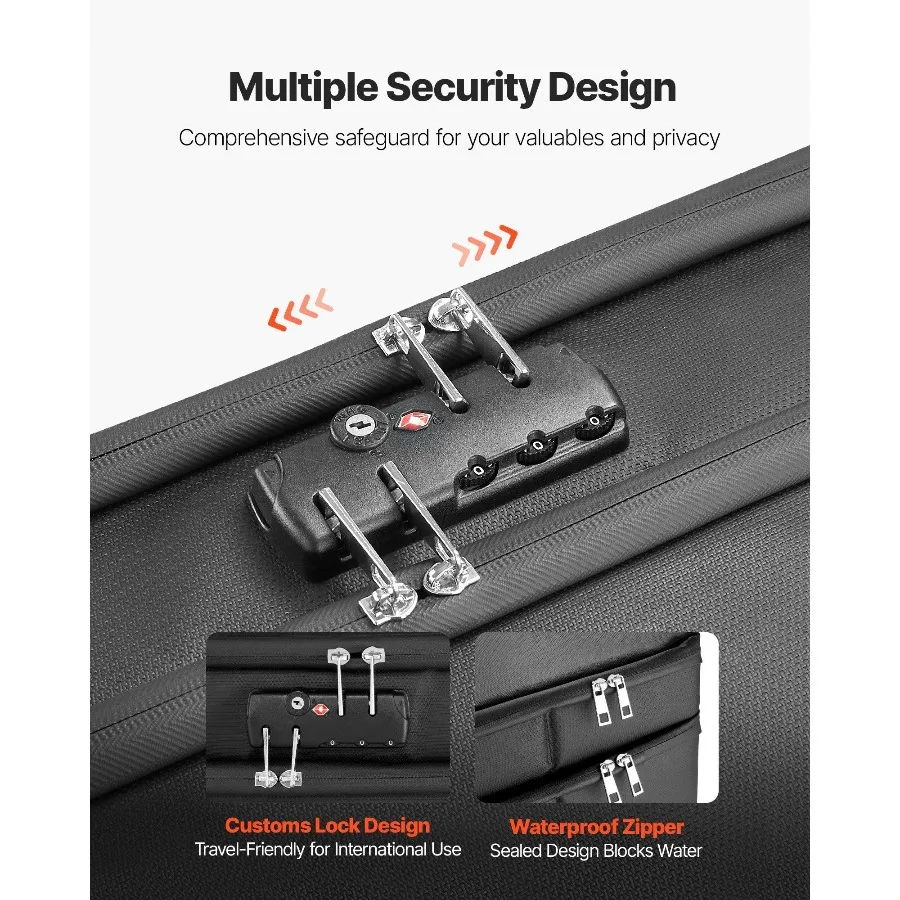 Multiple Security Design

Comprehensive safeguard for your valuables and privacy

Customs Lock Design
Travel-Friendly for International Use

Waterproof Zipper
Sealed Design Blocks Water