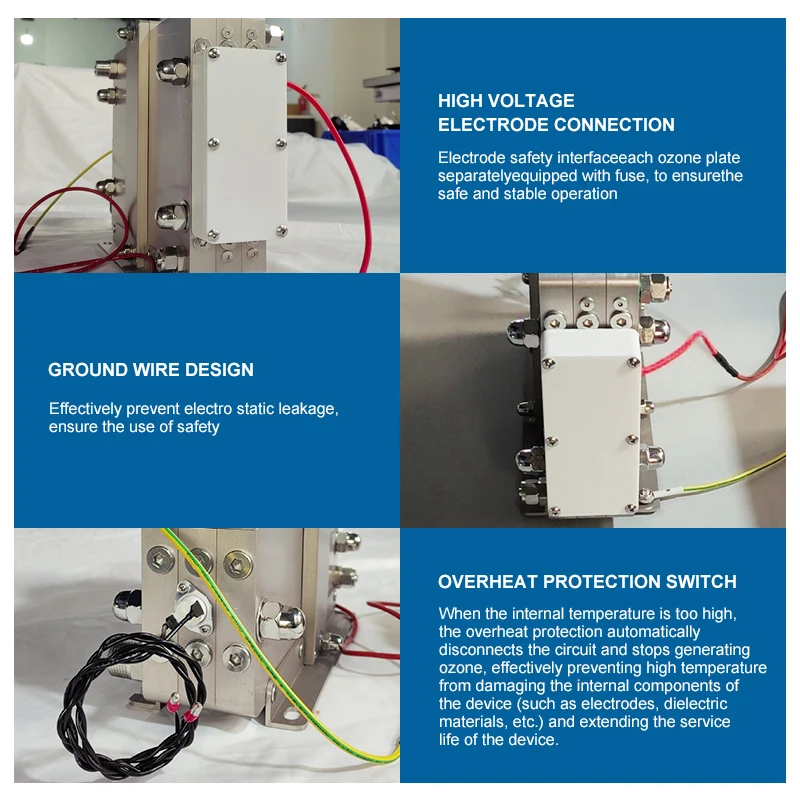 HIGH VOLTAGE
ELECTRODE CONNECTION

Electrode safety interfaceeach ozone plate separatelyequipped with fuse, to ensurethe safe and stable operation

GROUND WIRE DESIGN

Effectively prevent electro static leakage, ensure the use of safety

OVERHEAT PROTECTION SWITCH

When the internal temperature is too high, the overheat protection automatically disconnects the circuit and stops generating ozone, effectively preventing high temperature from damaging the internal components of the device (such as electrodes, dielectric materials, etc.) and extending the service life of the device.