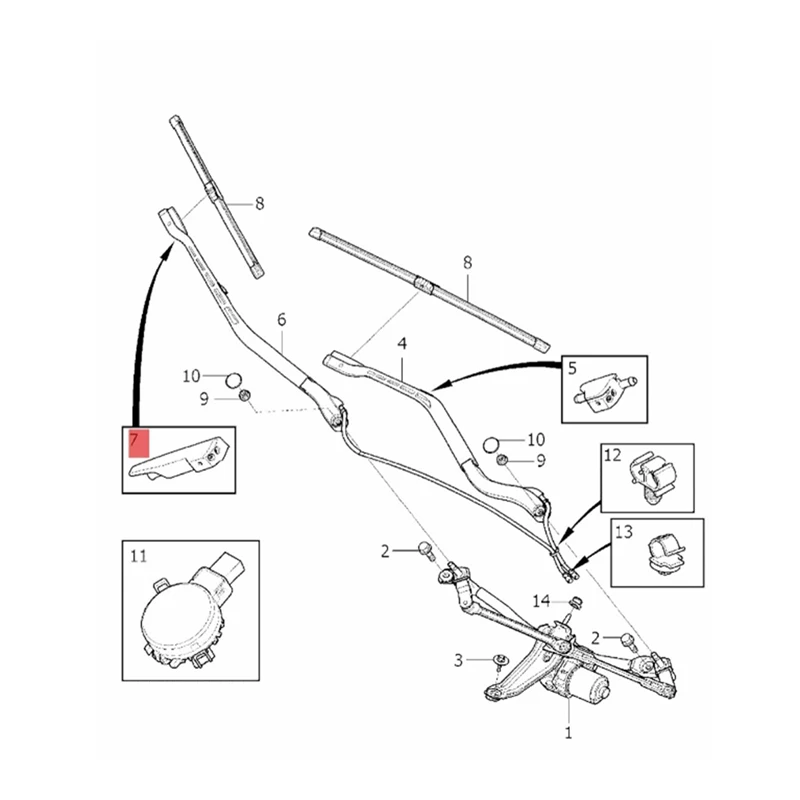 8
8
6
4
5
10
9
7
10
9
12
13
11
2
14
2
3
1