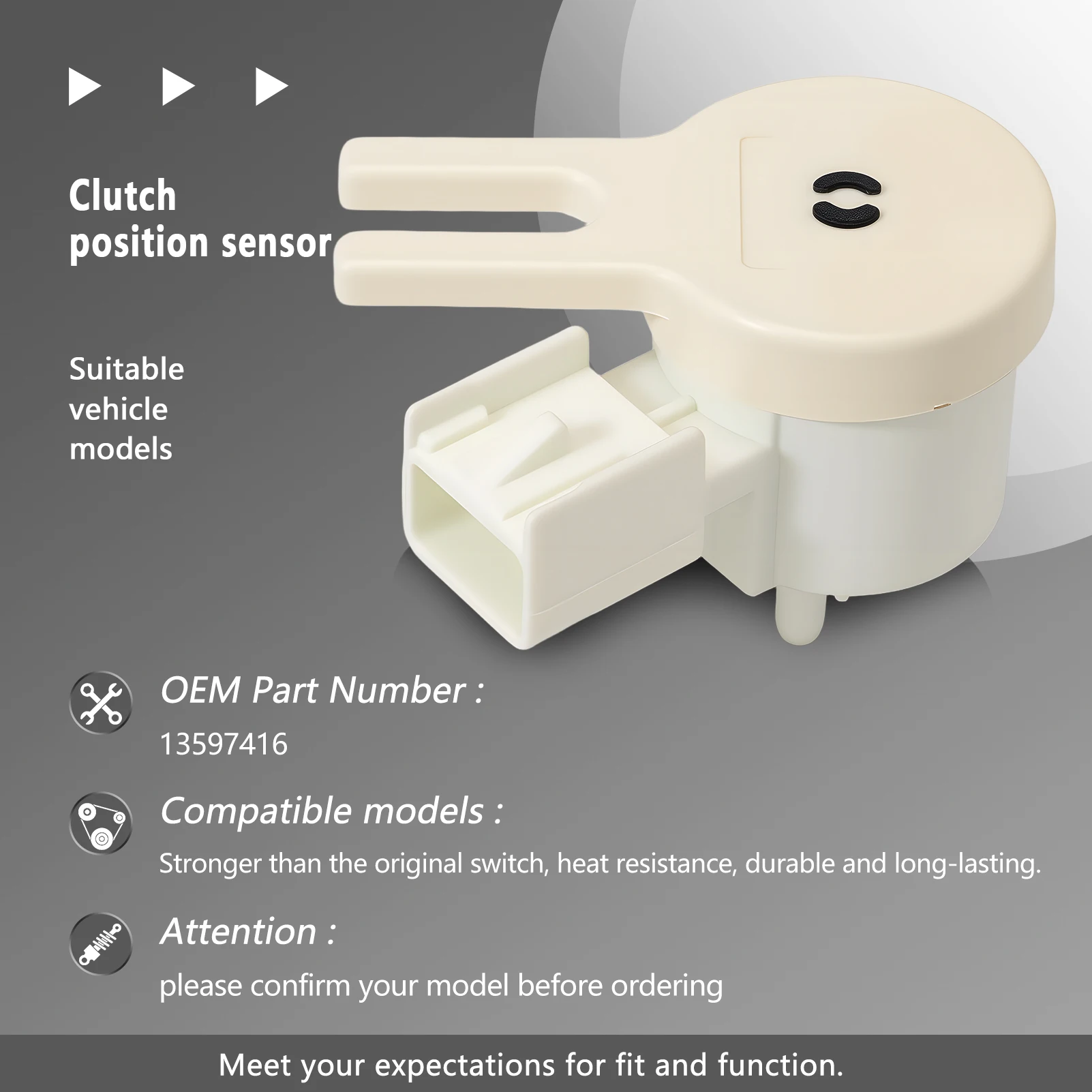 Clutch position sensor

Suitable vehicle models

OEM Part Number :
13597416

Compatible models :
Stronger than the original switch, heat resistance, durable and long-lasting.

Attention :
please confirm your model before ordering

Meet your expectations for fit and function.