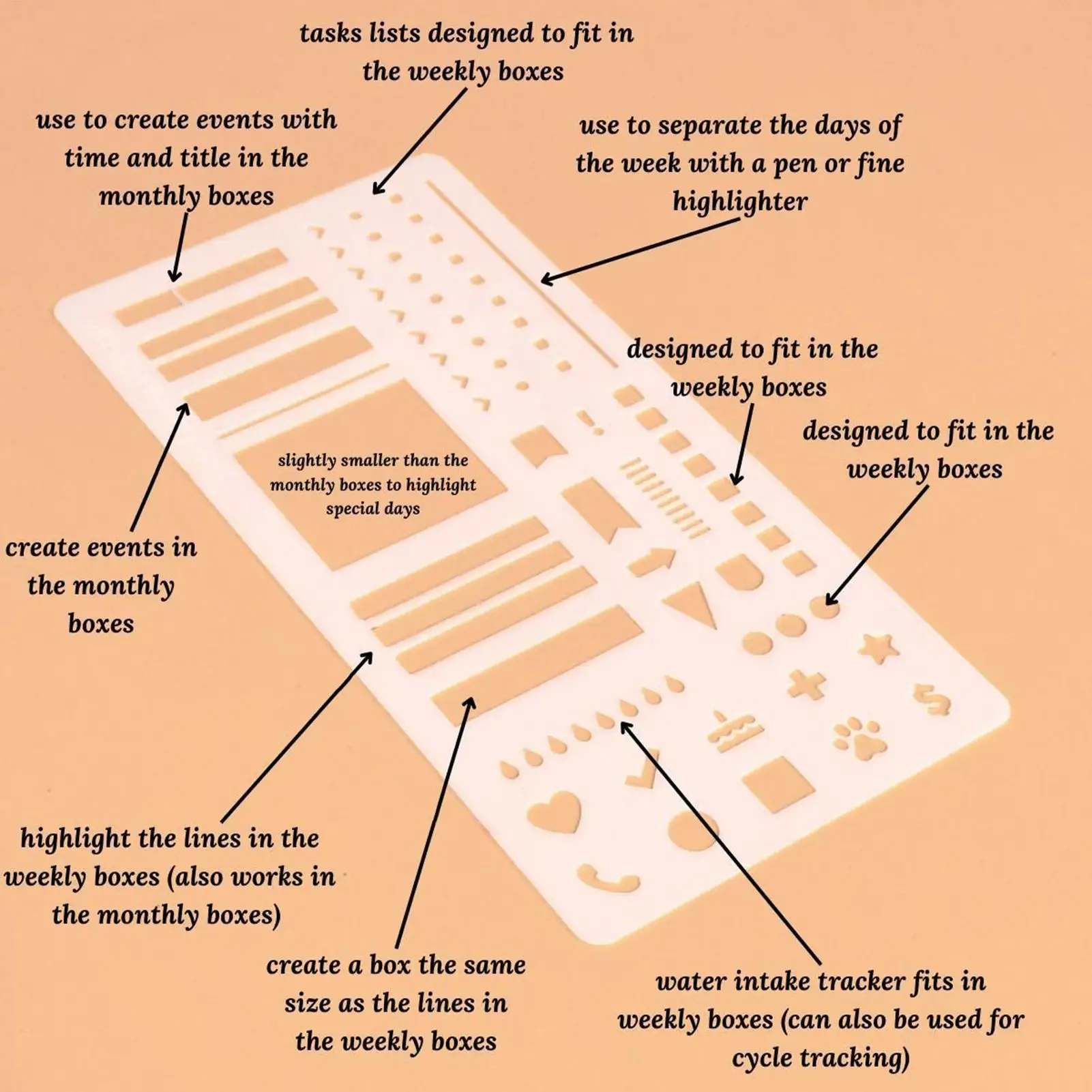 tasks lists designed to fit in the weekly boxes

use to create events with time and title in the monthly boxes

use to separate the days of the week with a pen or fine highlighter

designed to fit in the weekly boxes

designed to fit in the weekly boxes

slightly smaller than the monthly boxes to highlight special days

create events in the monthly boxes

highlight the lines in the weekly boxes (also works in the monthly boxes)

create a box the same size as the lines in the weekly boxes

water intake tracker fits in weekly boxes (can also be used for cycle tracking)