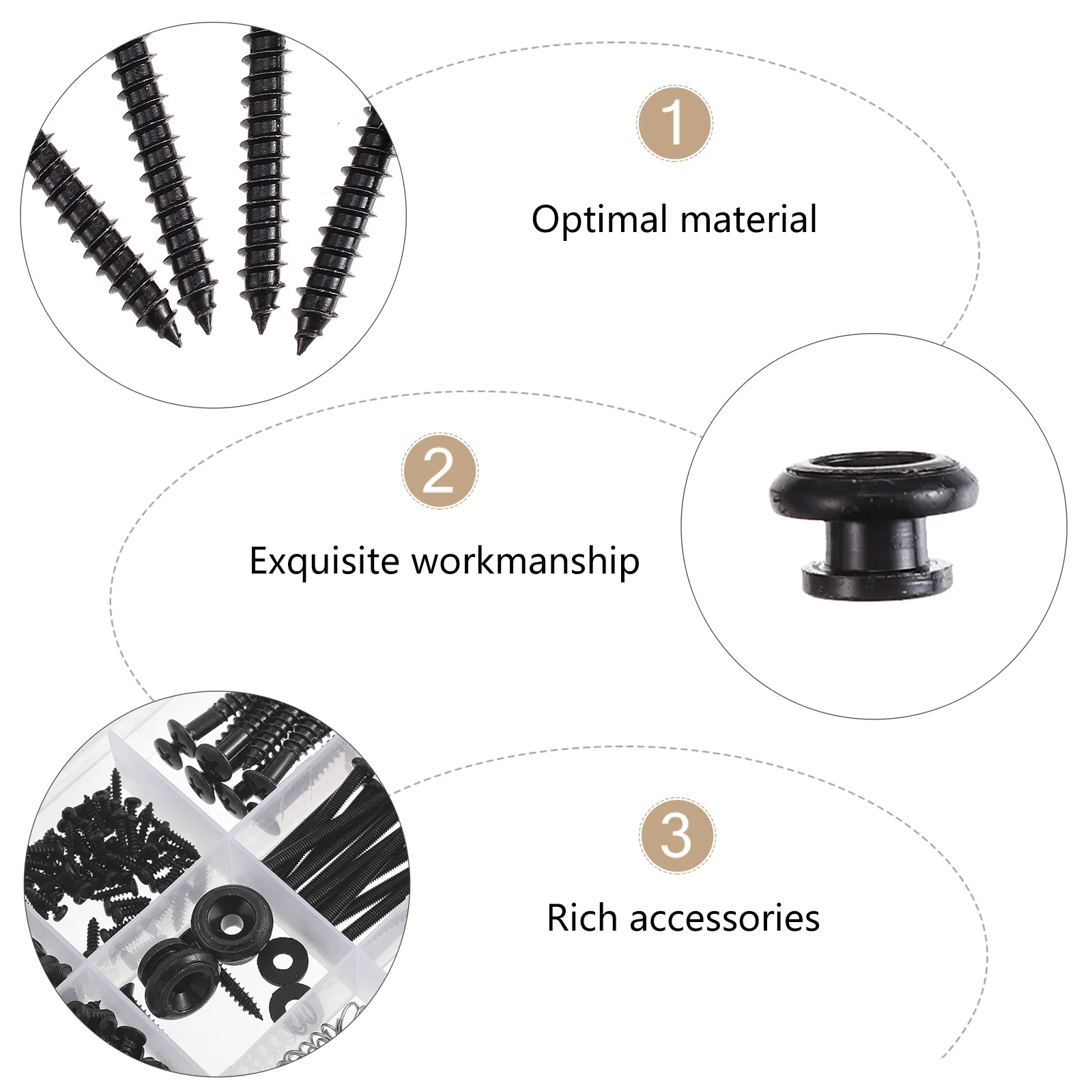 1

Optimal material

2

Exquisite workmanship

3

Rich accessories