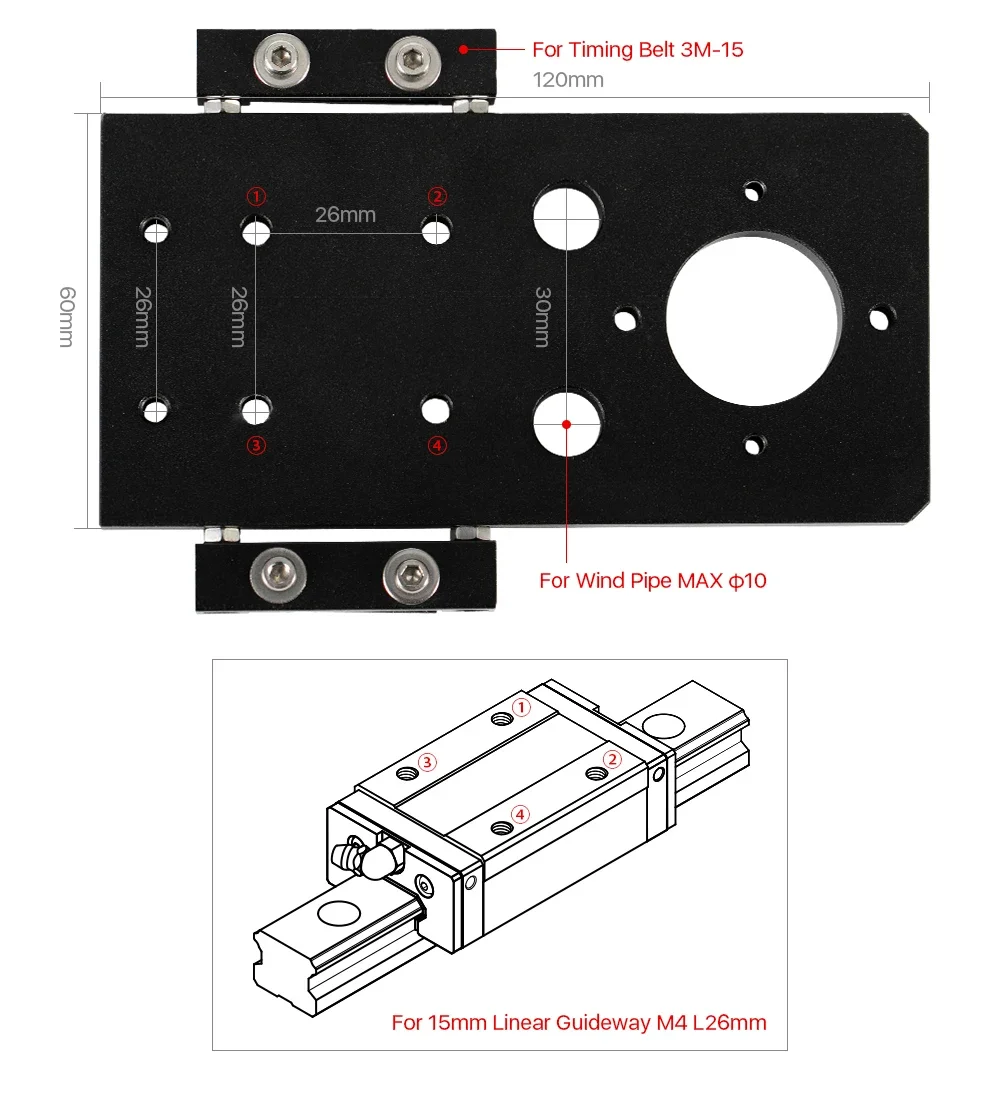 For Timing Belt 3M-15
120mm
60mm
①
②
26mm
26mm
26mm
30mm
③
④
For Wind Pipe MAX ϕ10
①
③
②
④
For 15mm Linear Guideway M4 L26mm