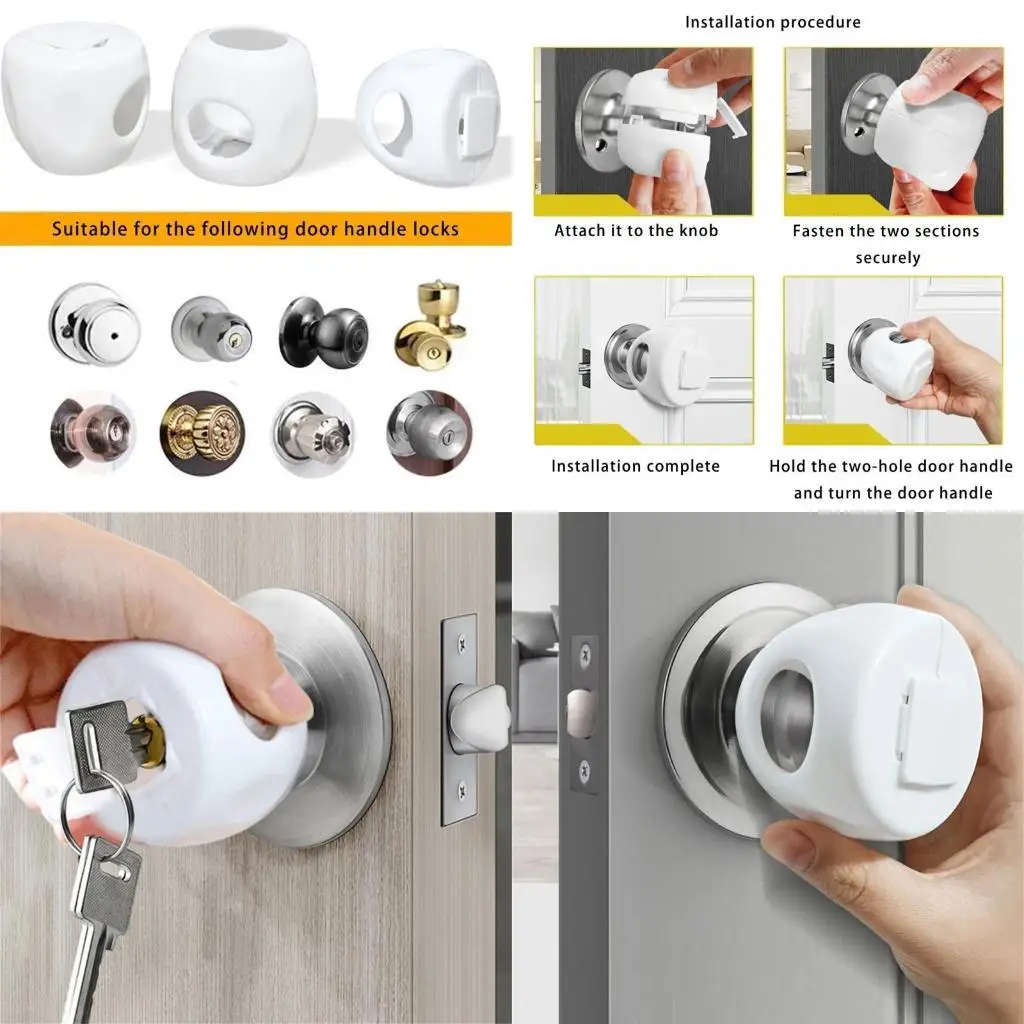 Suitable for the following door handle locks

Installation procedure

Attach it to the knob

Fasten the two sections securely

Installation complete

Hold the two-hole door handle and turn the door handle