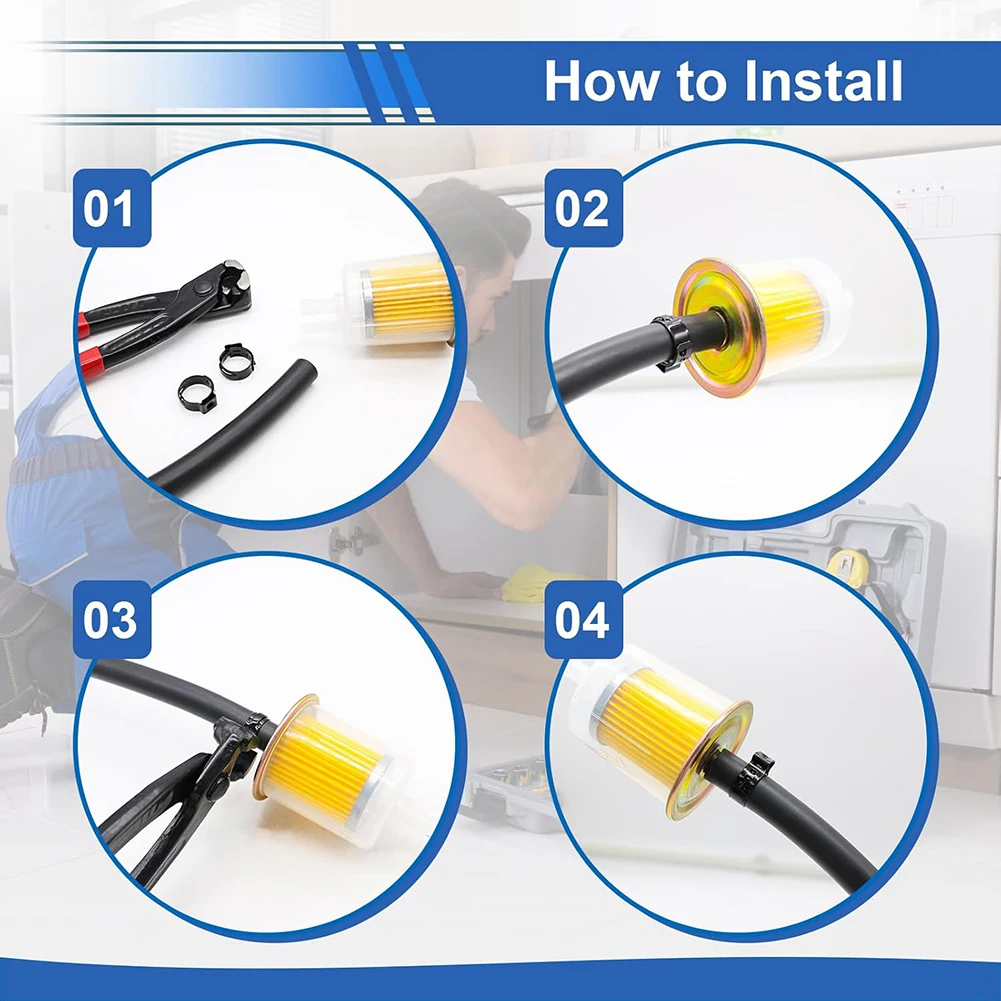 How to Install

01

02

03

04