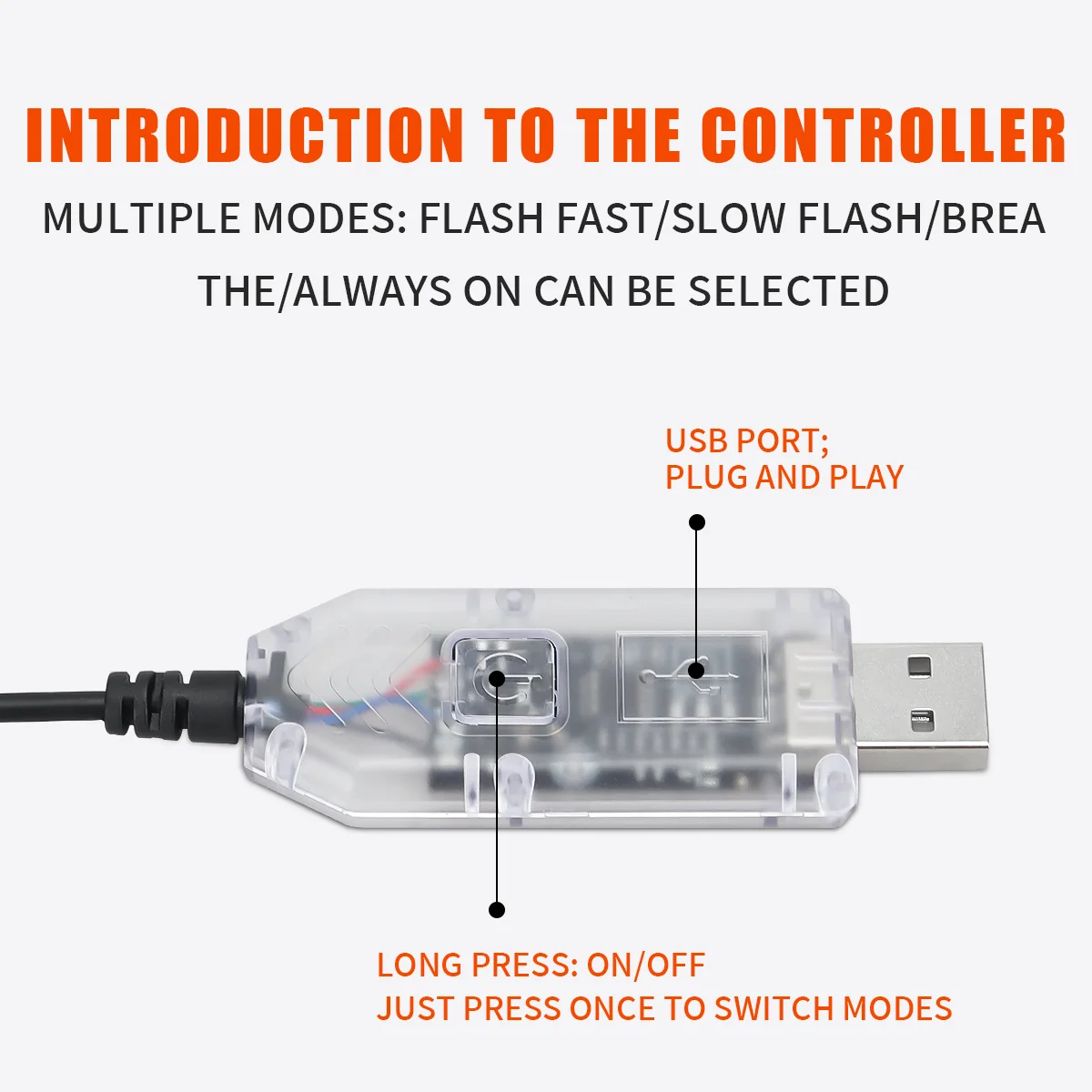 INTRODUCTION TO THE CONTROLLER

MULTIPLE MODES: FLASH FAST/SLOW FLASH/BREA THE/ALWAYS ON CAN BE SELECTED

USB PORT;
PLUG AND PLAY

LONG PRESS: ON/OFF
JUST PRESS ONCE TO SWITCH MODES