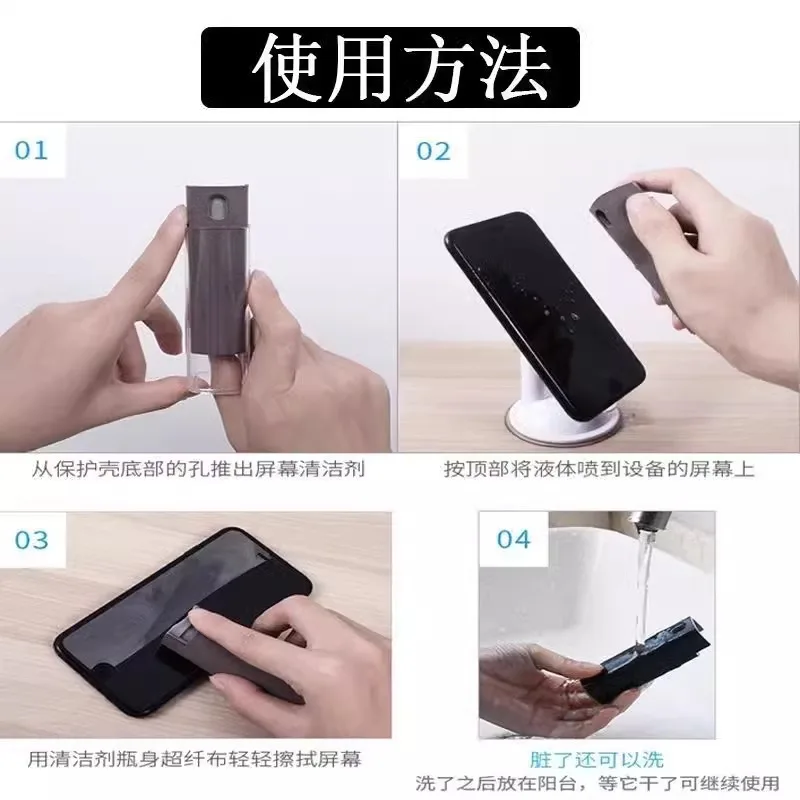 使用方法

01

从保护壳底部的孔推出屏幕清洁剂

02

按顶部将液体喷到设备的屏幕上

03

用清洁剂瓶身超纤布轻轻擦拭屏幕

04

脏了还可以洗

洗了之后放在阳台，等它干了可继续使用