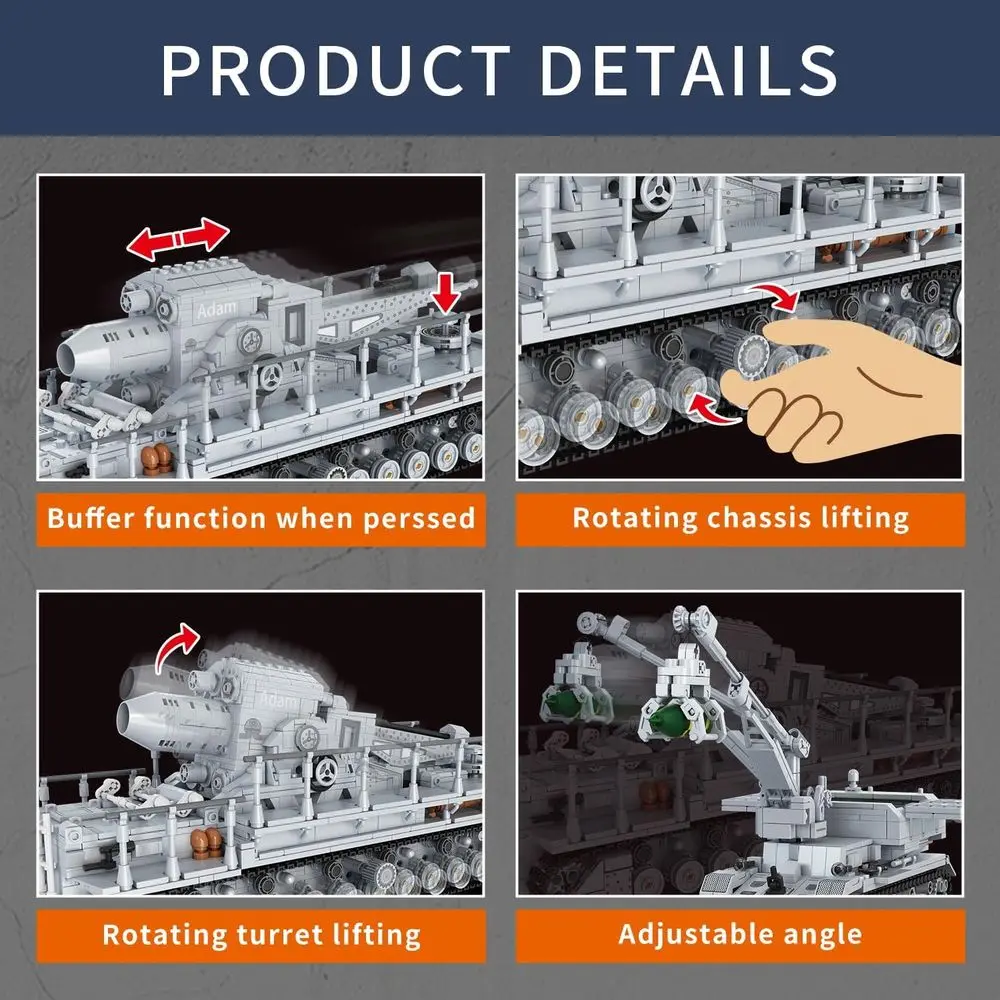 PRODUCT DETAILS

Adam

Buffer function when perssed

Rotating chassis lifting

Adam

Rotating turret lifting

Adjustable angle