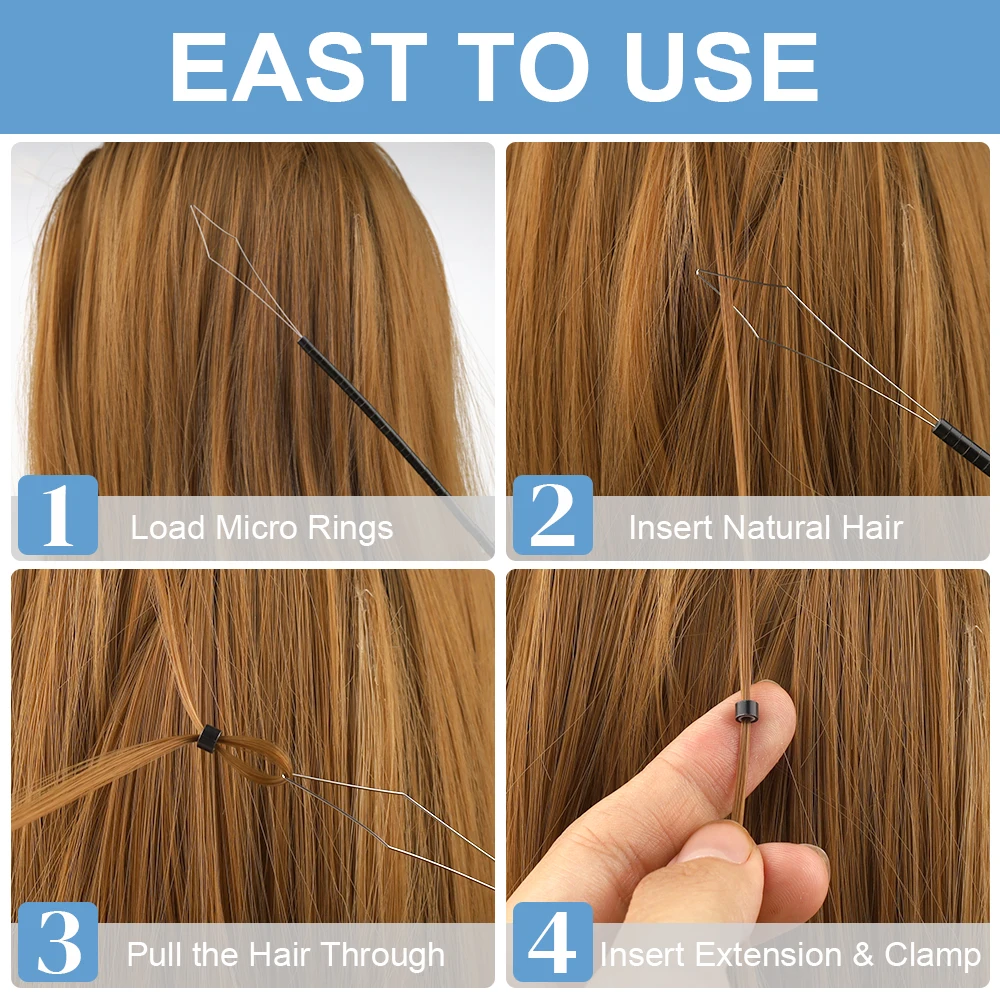 EAST TO USE

1 Load Micro Rings

2 Insert Natural Hair

3 Pull the Hair Through

4 Insert Extension & Clamp