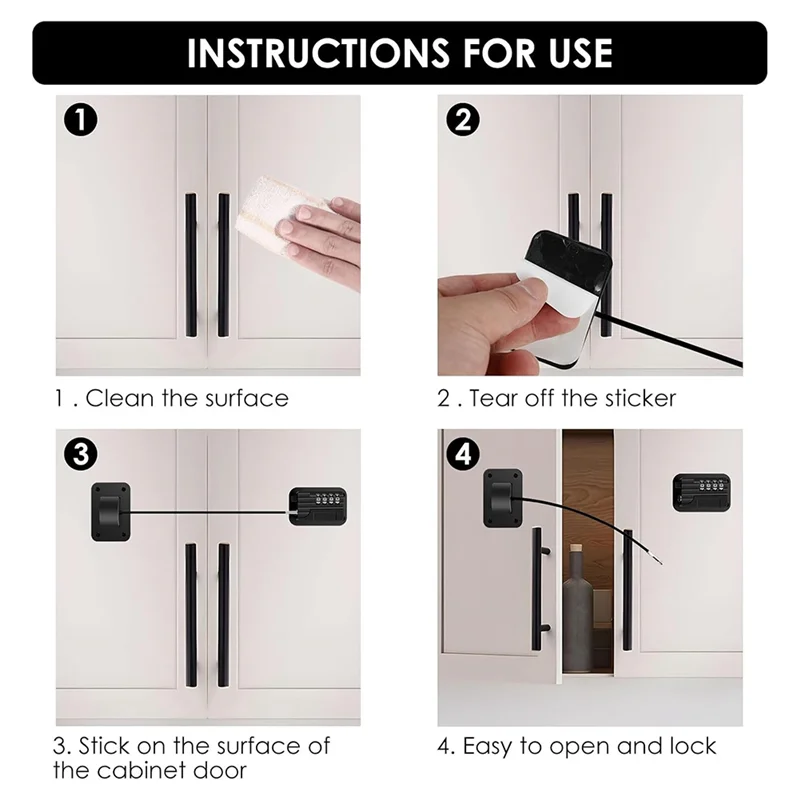 INSTRUCTIONS FOR USE

1

1 . Clean the surface

2

2 . Tear off the sticker

3

3. Stick on the surface of the cabinet door

4

4. Easy to open and lock