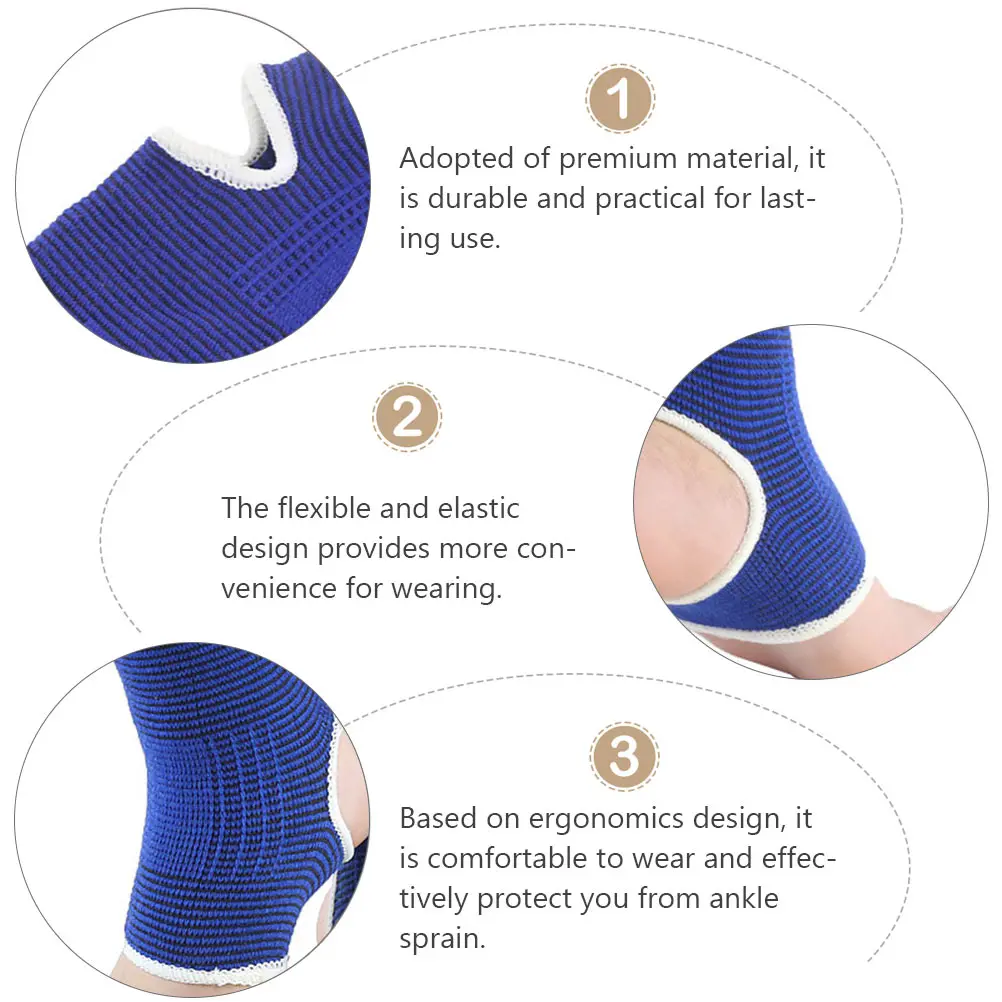 1

Adopted of premium material, it is durable and practical for lasting use.

2

The flexible and elastic design provides more convenience for wearing.

3

Based on ergonomics design, it is comfortable to wear and effectively protect you from ankle sprain.