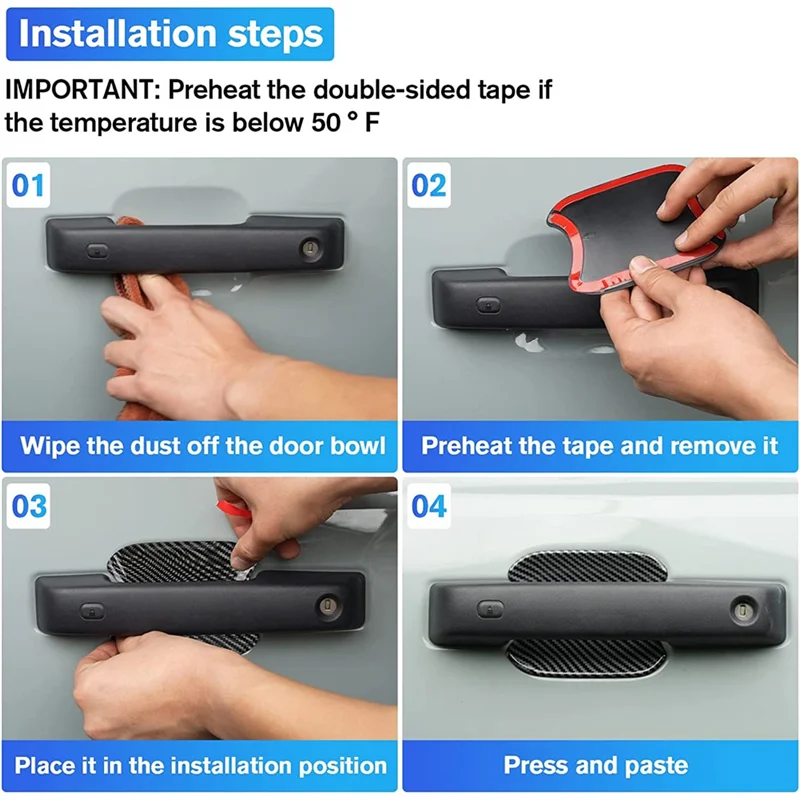 Installation steps

IMPORTANT: Preheat the double-sided tape if the temperature is below 50 ° F

01

Wipe the dust off the door bowl

02

Preheat the tape and remove it

03

Place it in the installation position

04

Press and paste