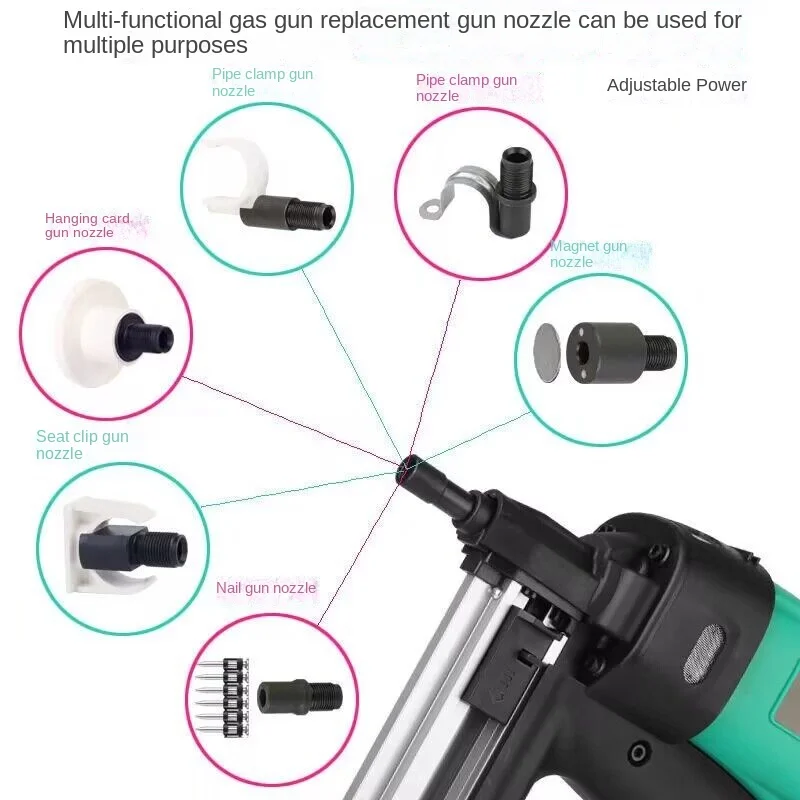 Multi-functional gas gun replacement gun nozzle can be used for multiple purposes

Pipe clamp gun nozzle

Pipe clamp gun nozzle

Adjustable Power

Hanging card gun nozzle

Magnet gun nozzle

Seat clip gun nozzle

Nail gun nozzle