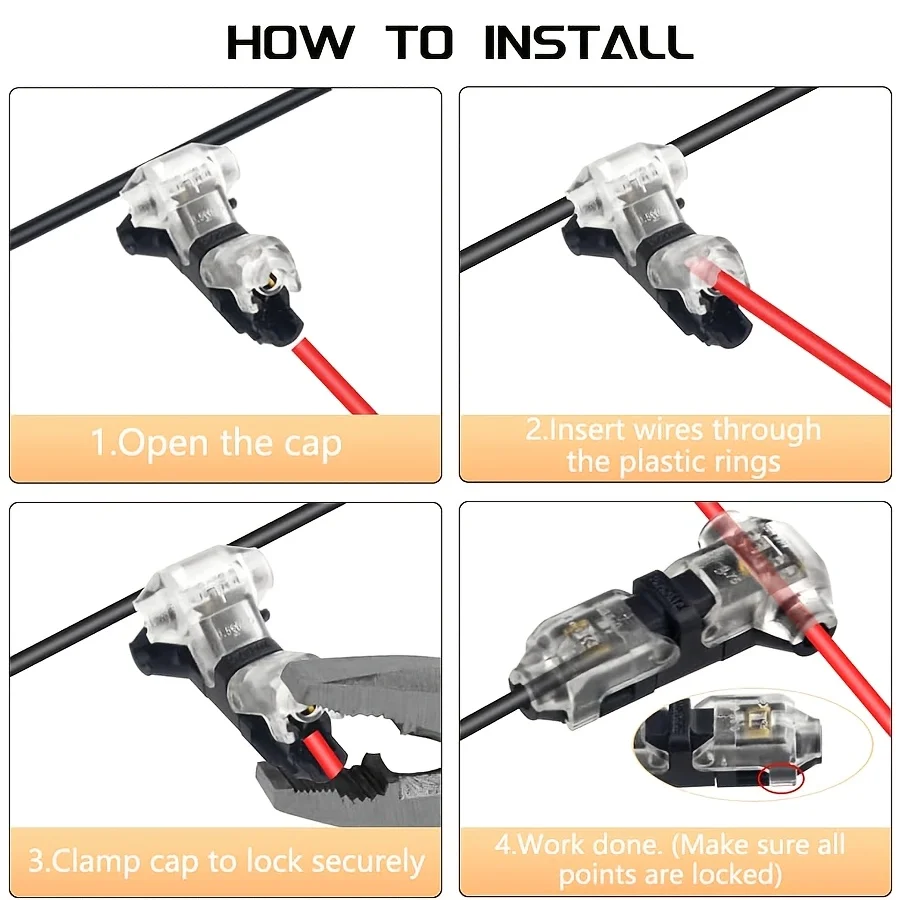 HOW TO INSTALL

1.Open the cap

2.Insert wires through the plastic rings

3.Clamp cap to lock securely

4.Work done. (Make sure all points are locked)