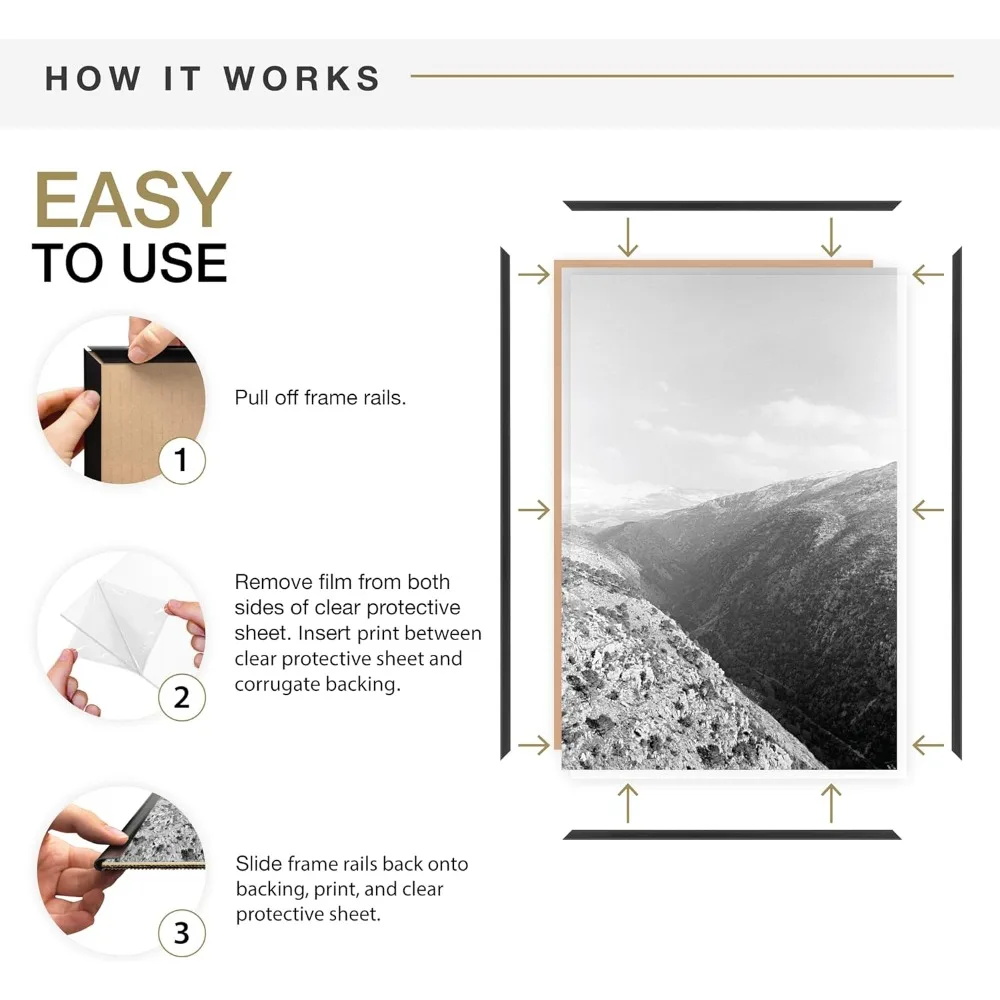 HOW IT WORKS

EASY
TO USE

1

Pull off frame rails.

2

Remove film from both sides of clear protective sheet. Insert print between clear protective sheet and corrugate backing.

3

Slide frame rails back onto backing, print, and clear protective sheet.