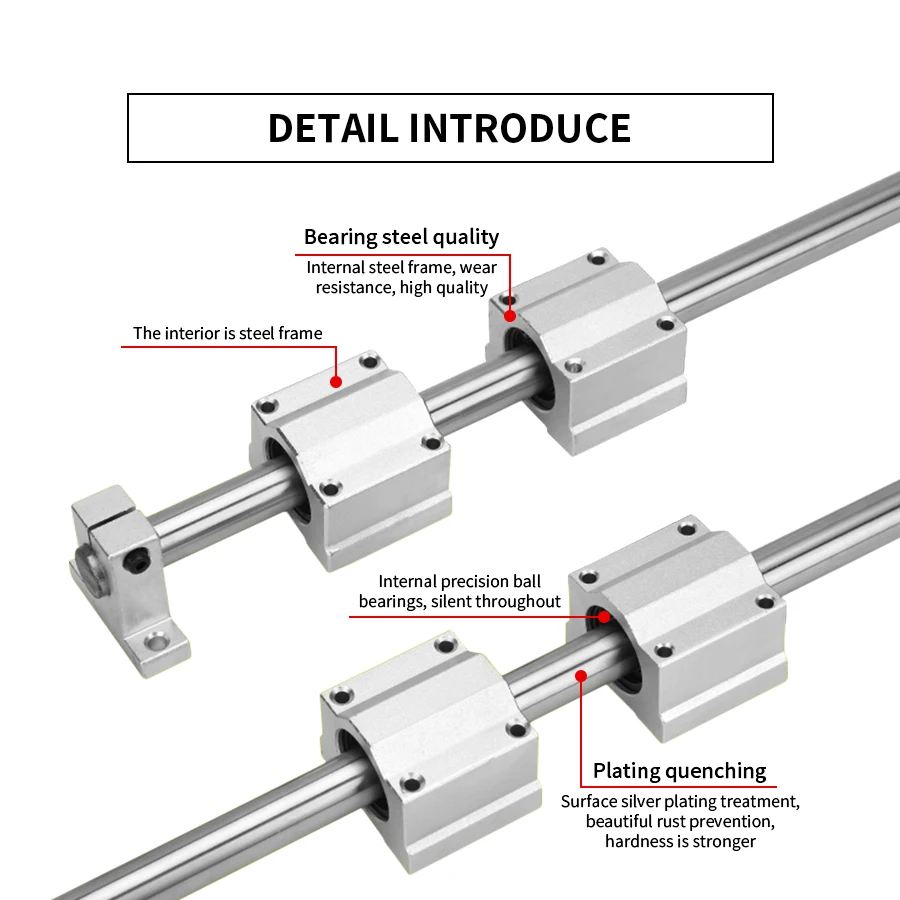 DETAIL INTRODUCE

Bearing steel quality

Internal steel frame, wear resistance, high quality

The interior is steel frame

Internal precision ball bearings, silent throughout

Plating quenching

Surface silver plating treatment, beautiful rust prevention, hardness is stronger